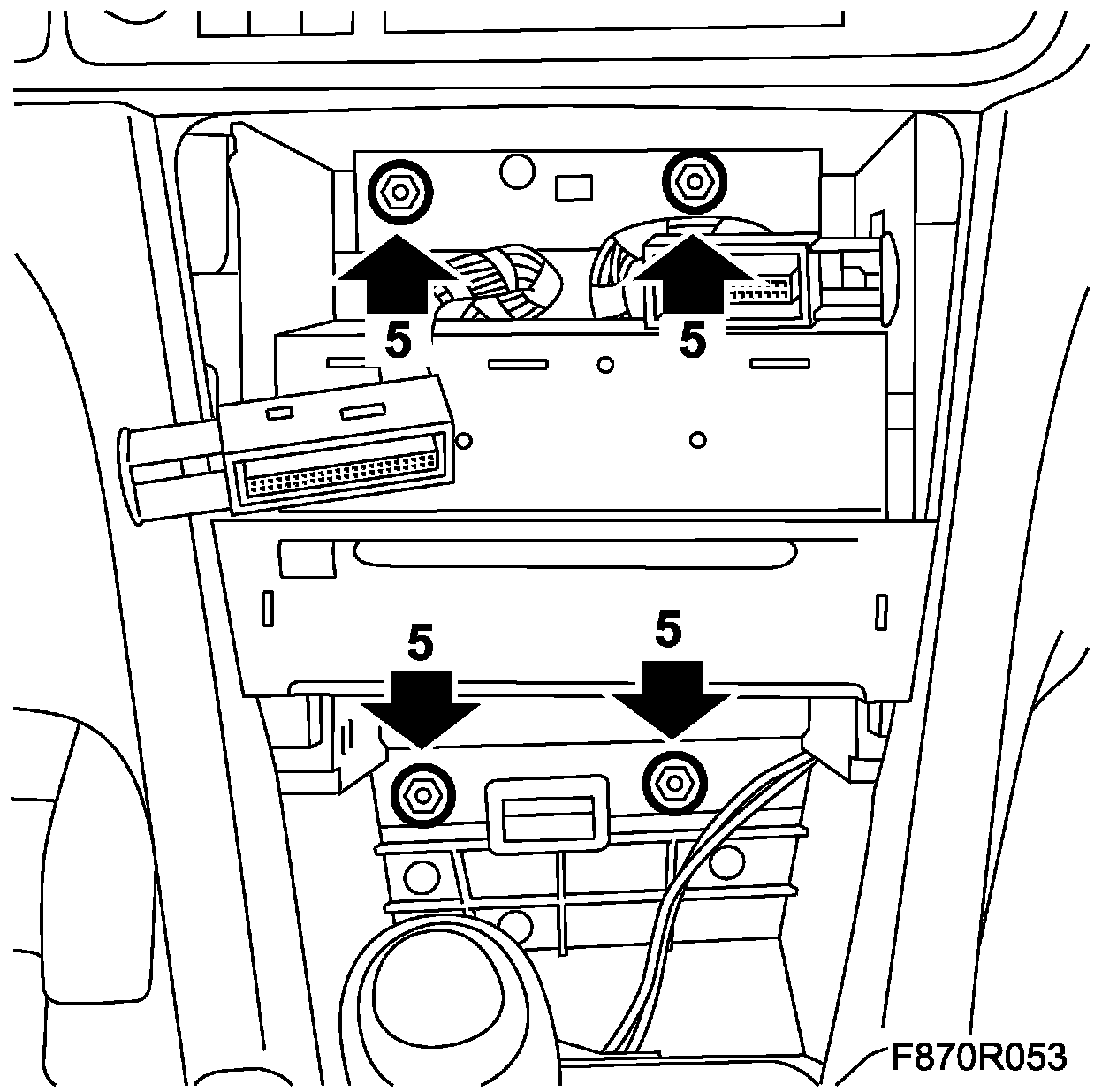 5
5
5
5
F870R053