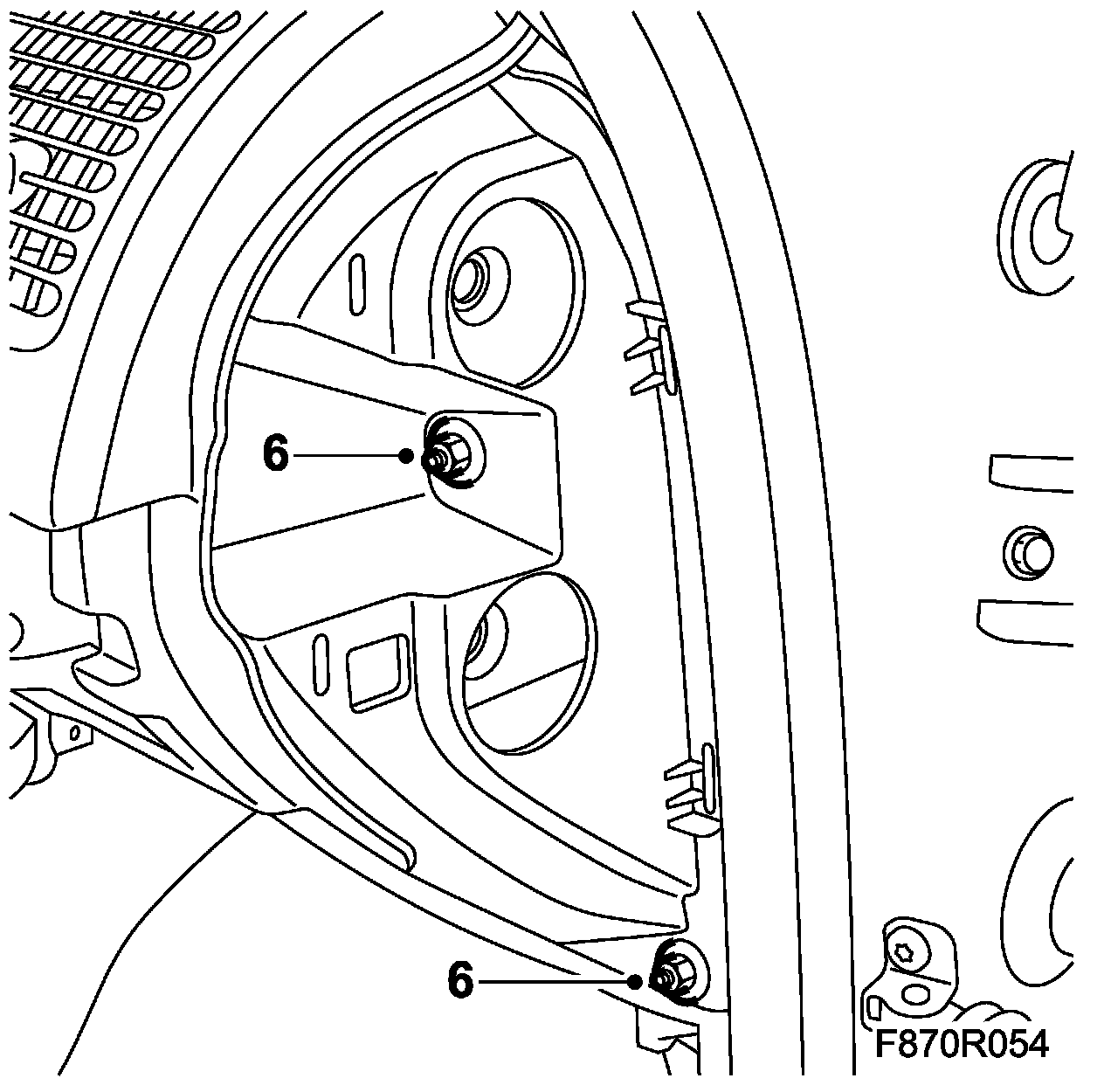 6
6
F870R054