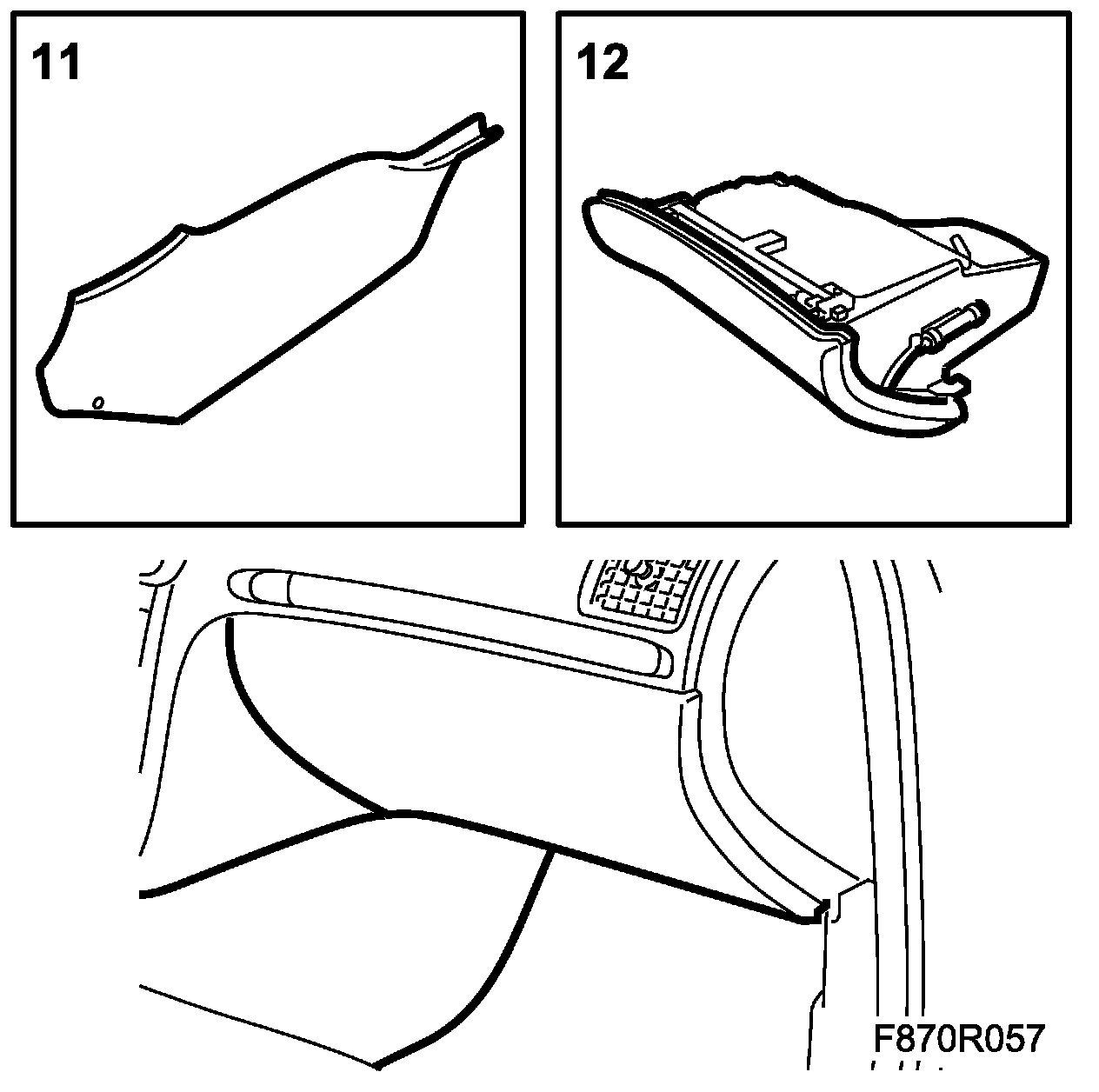 11

12

F870R057