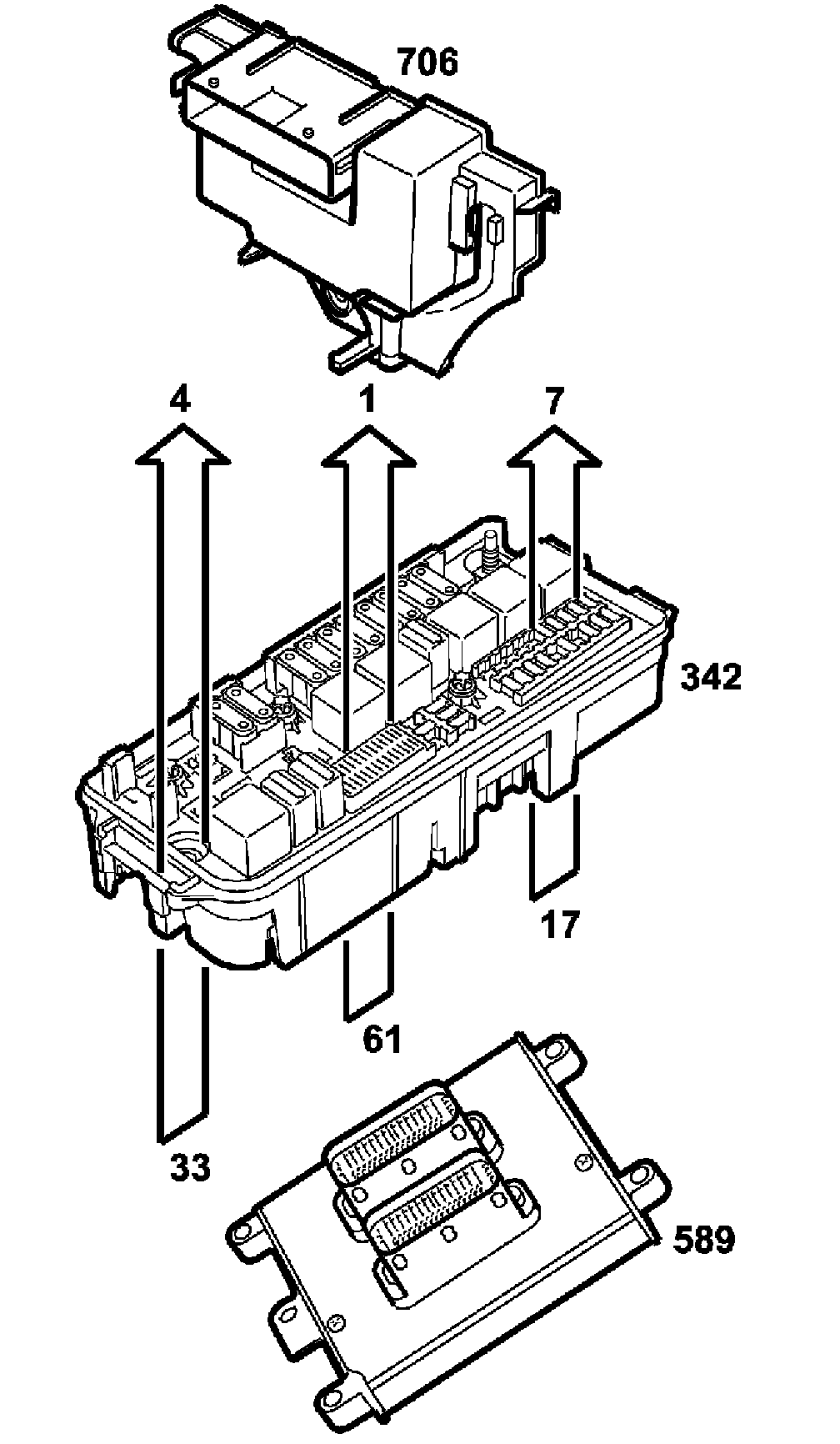 706

4
1
7

342

17

61

33

589