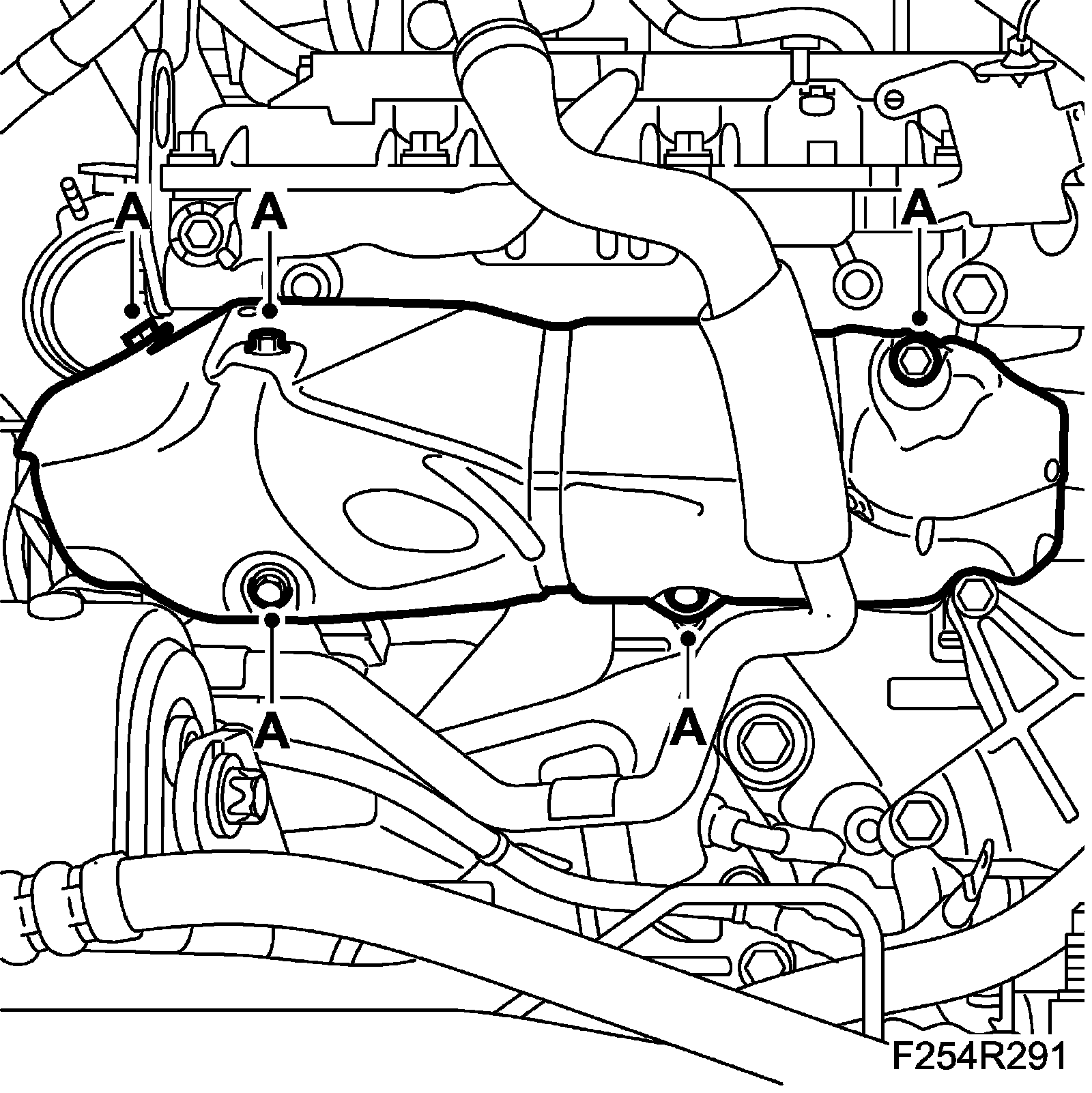 A
A
A
A
A
F254R291