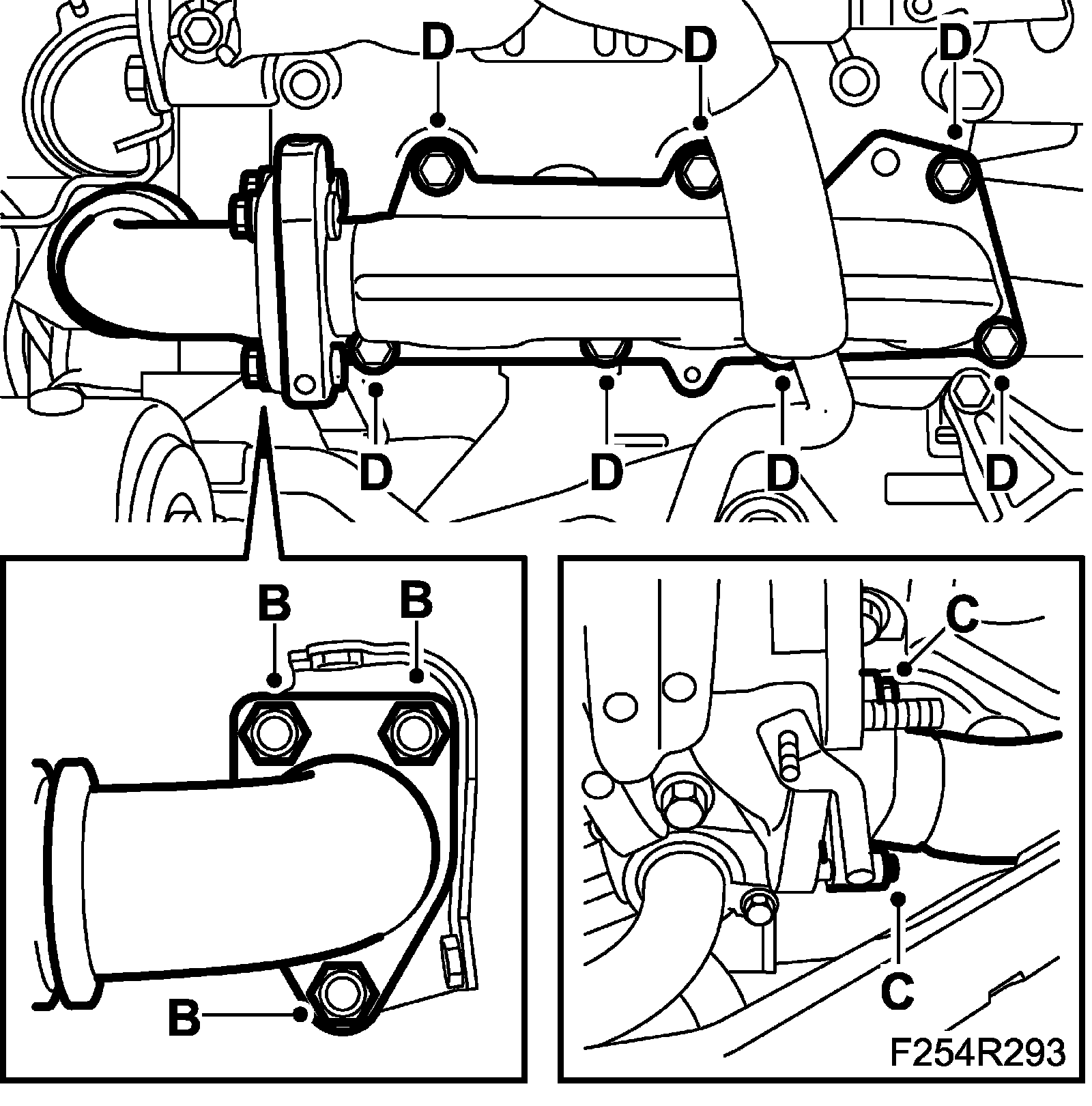 D D D
D D D D
B B
B
C
C
F254R293