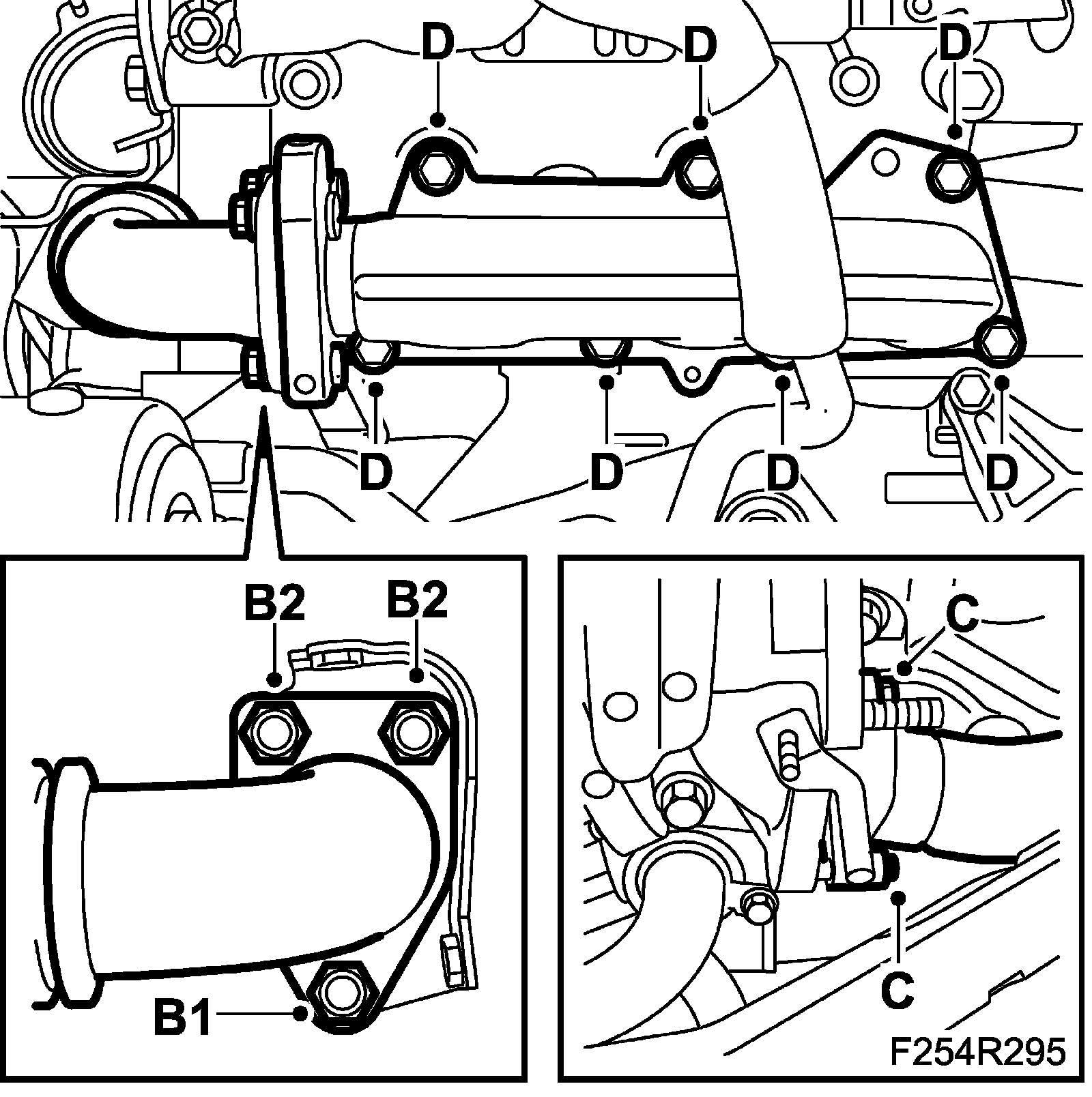 D D D
D D D D
B2 B2
B1
C
C
F254R295