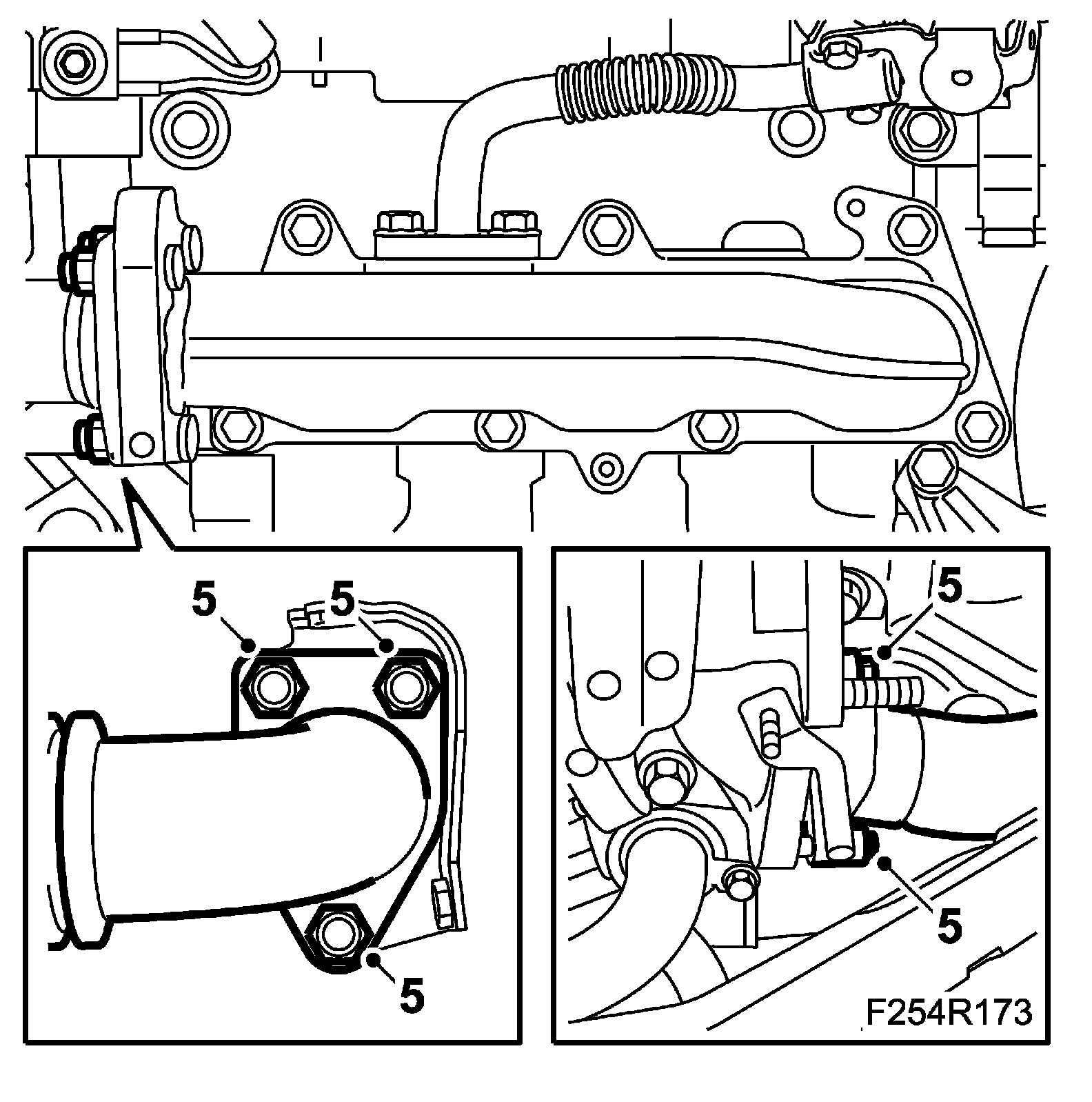 5
5
5
5
5
F254R173