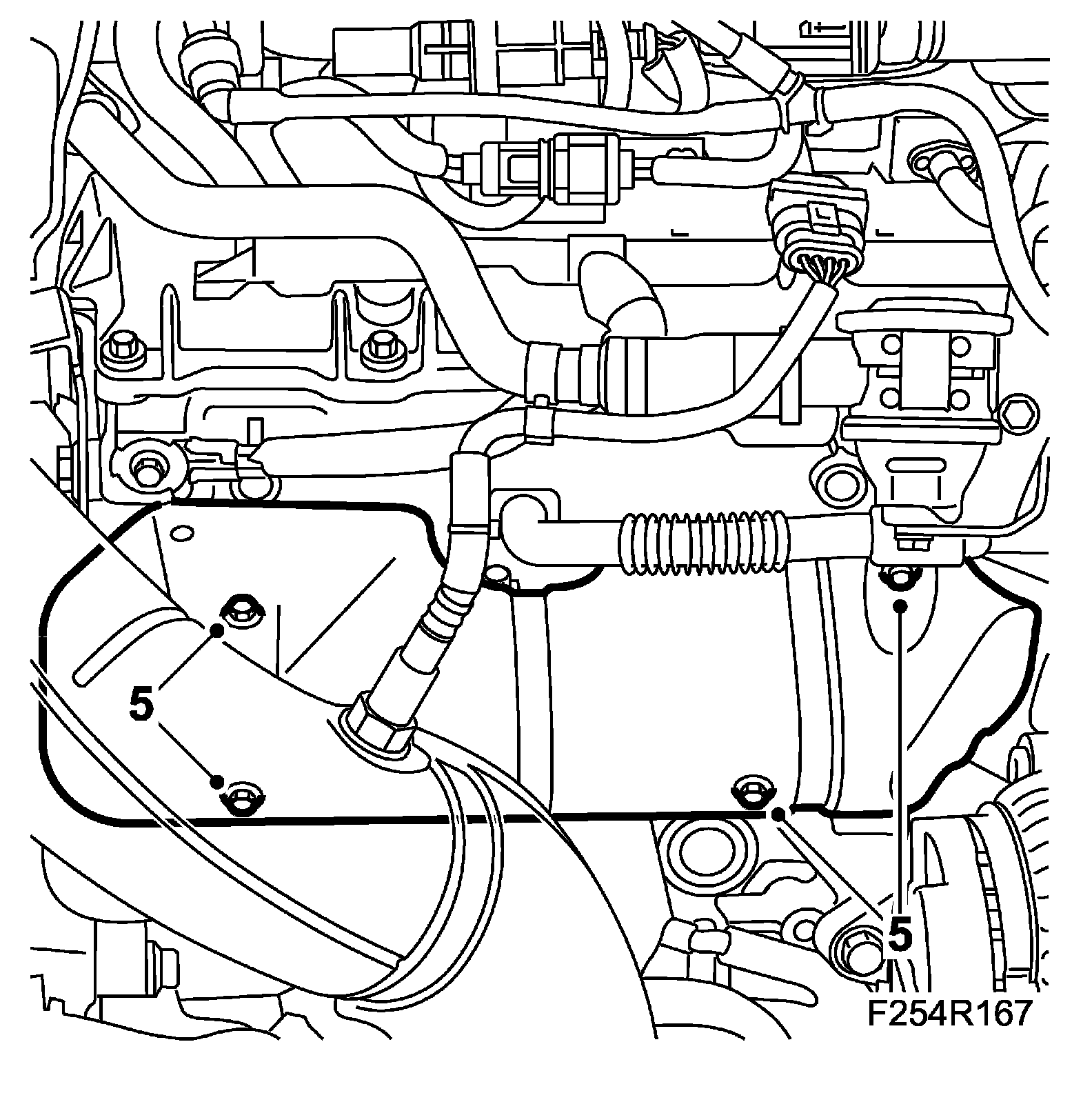 5

5

F254R167