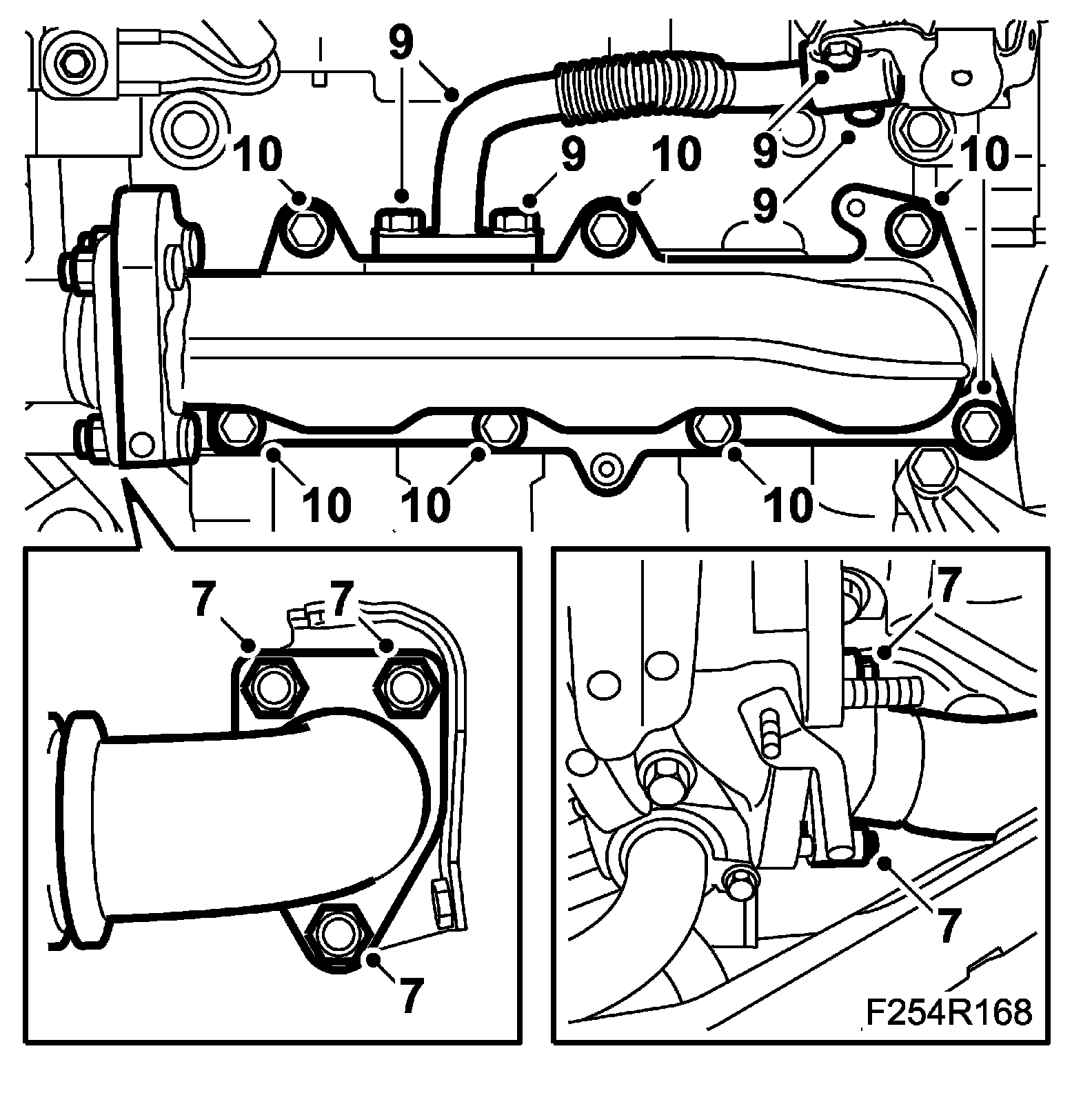 9
10
9
10
9
9
10
10
10
10
7
7
7
7
7
F254R168