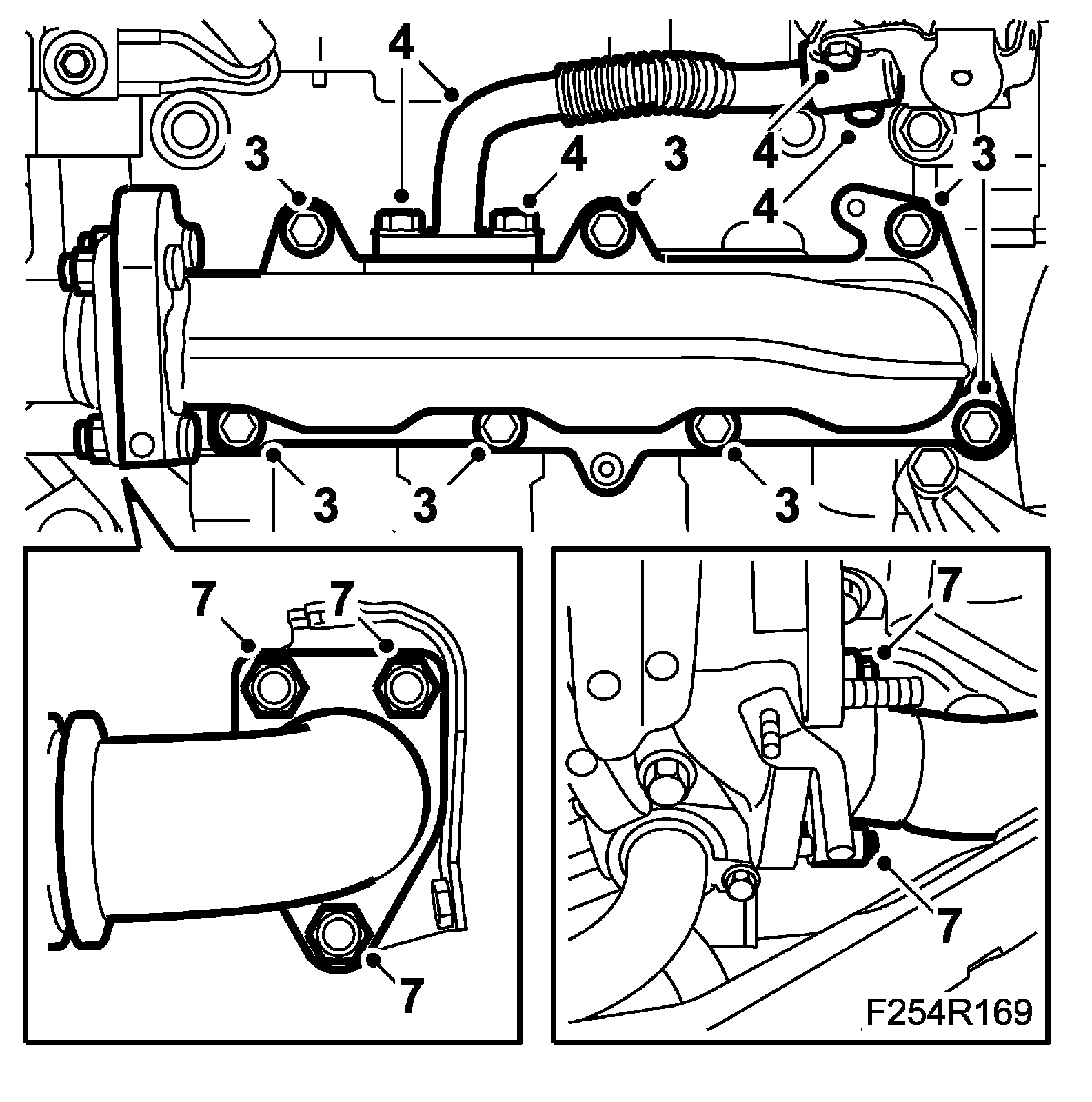 4
3
4
3
4
4
3
3
3
3
7
7
7
7
7
F254R169