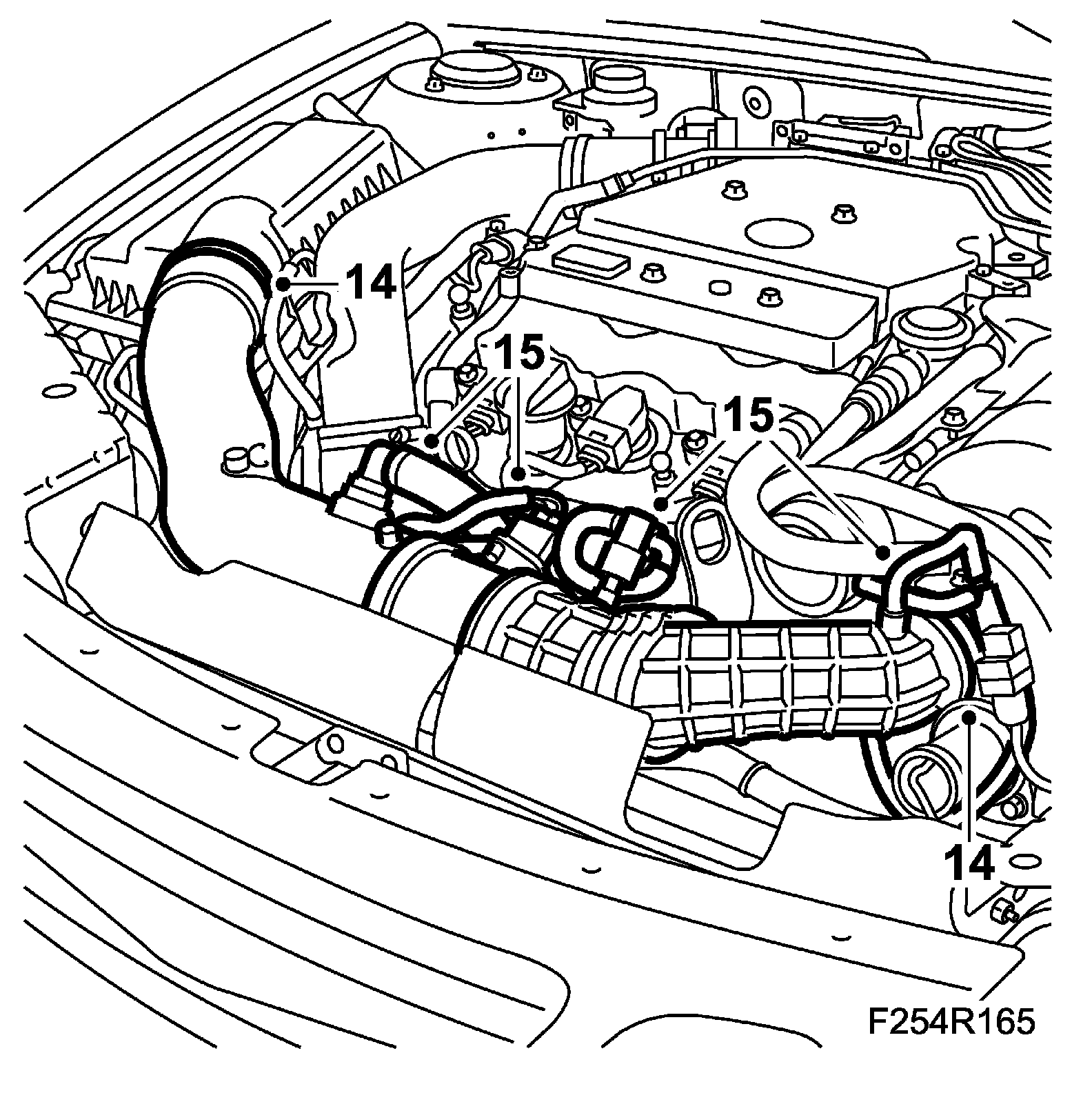 14

15

15

14

F254R165