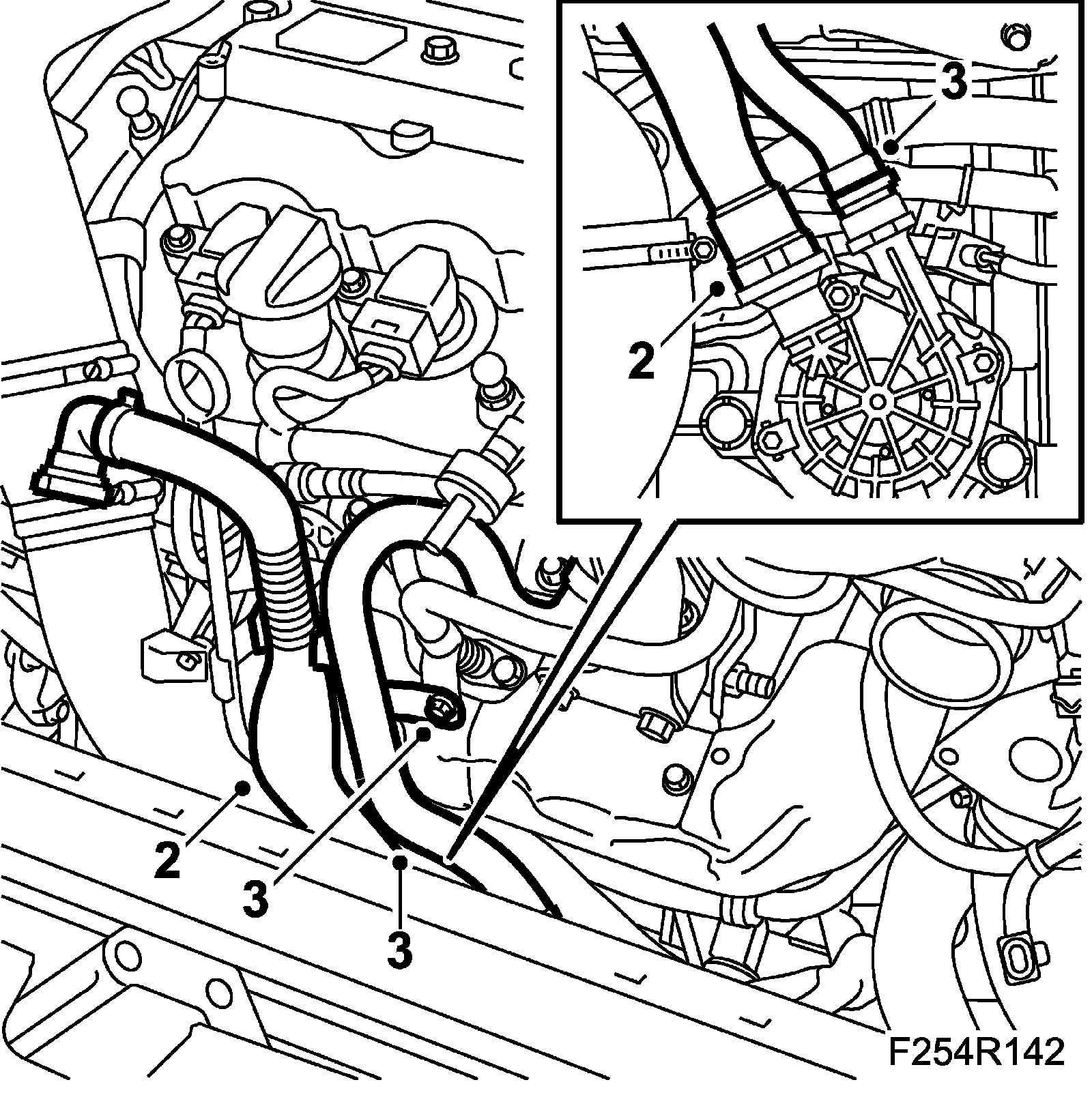 3
2
2
3
3
F254R142