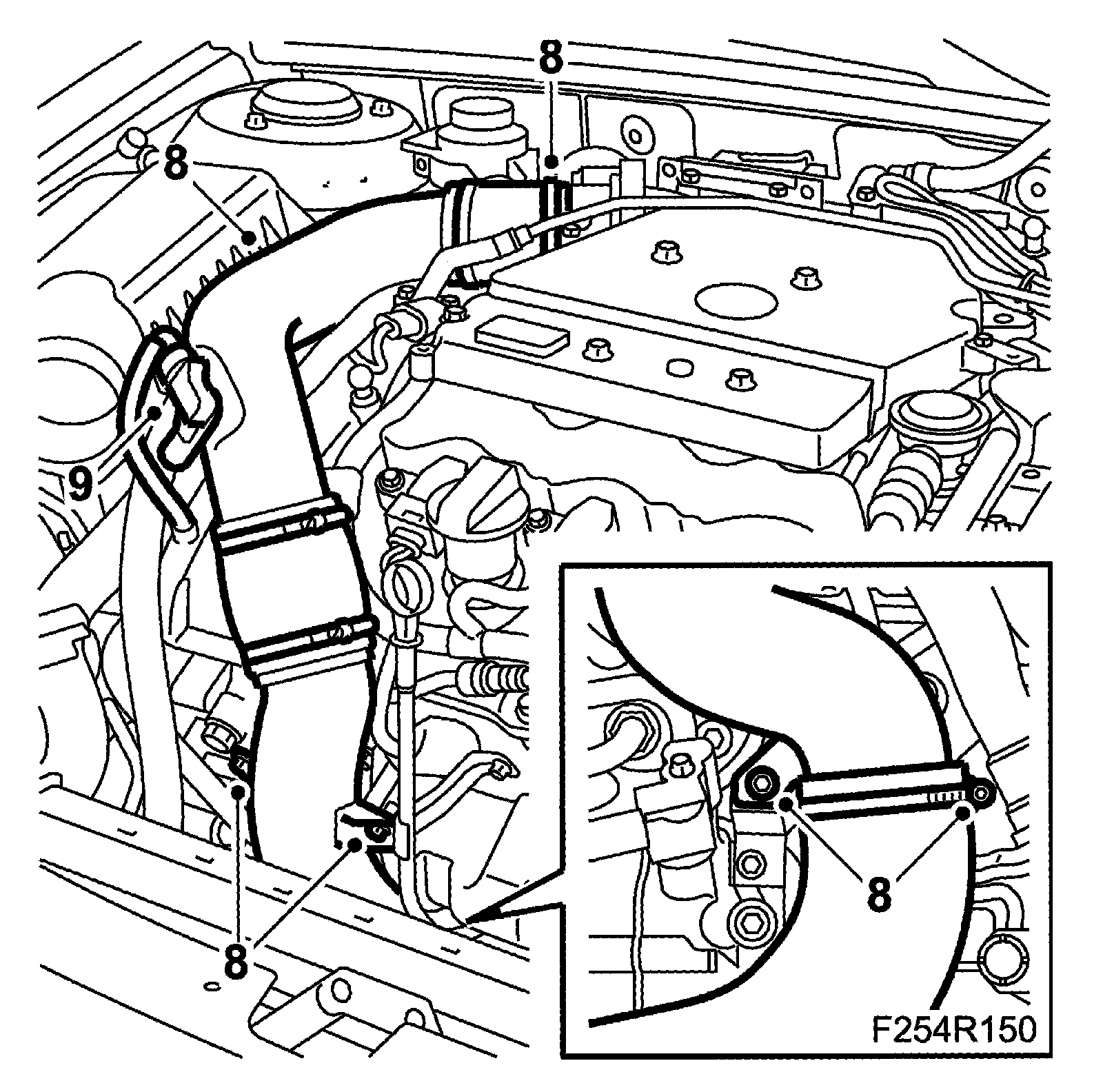 8
8
9
8
8
F254R150