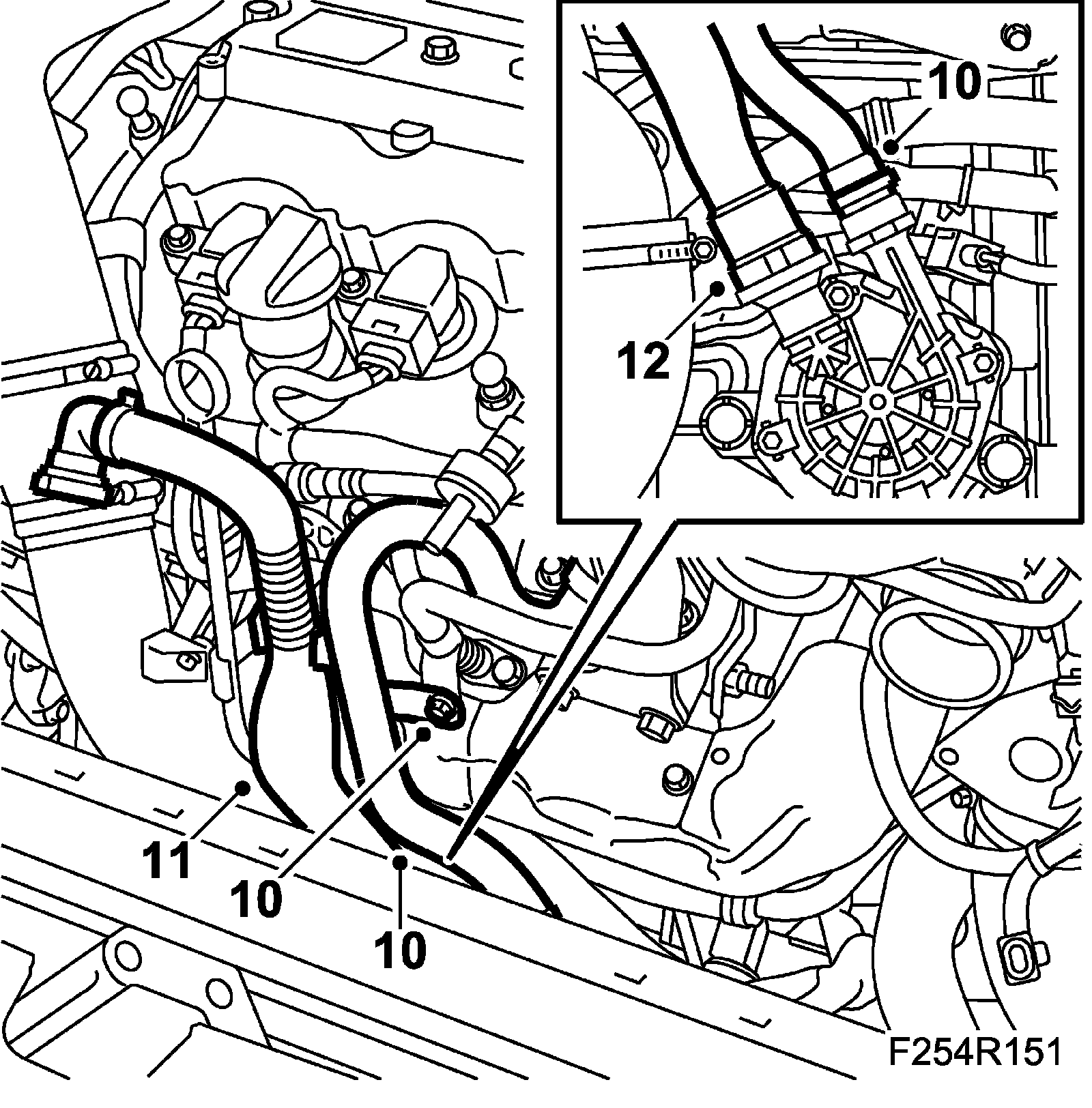 10
12
11
10
10
F254R151