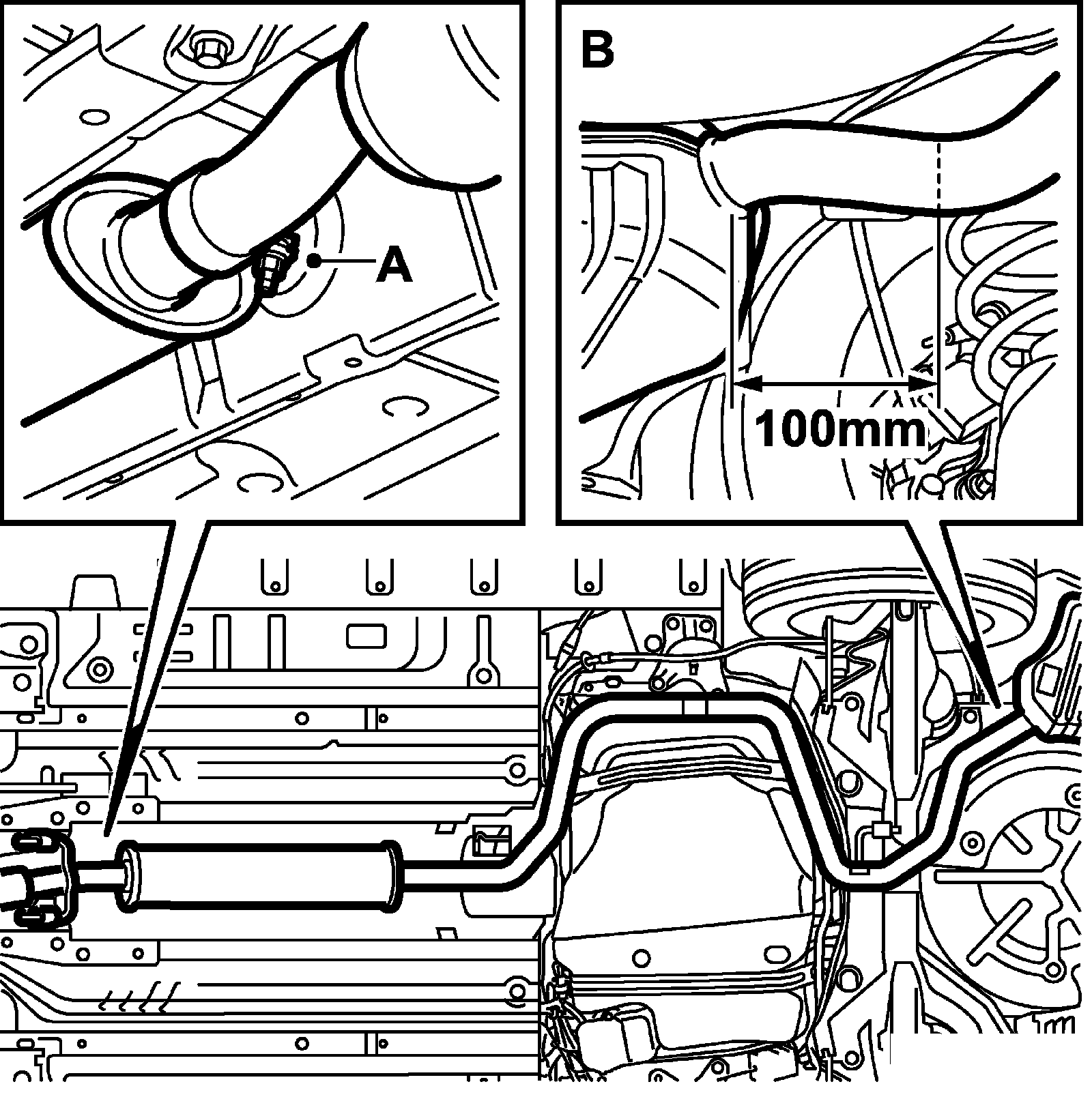 A

B

100mm