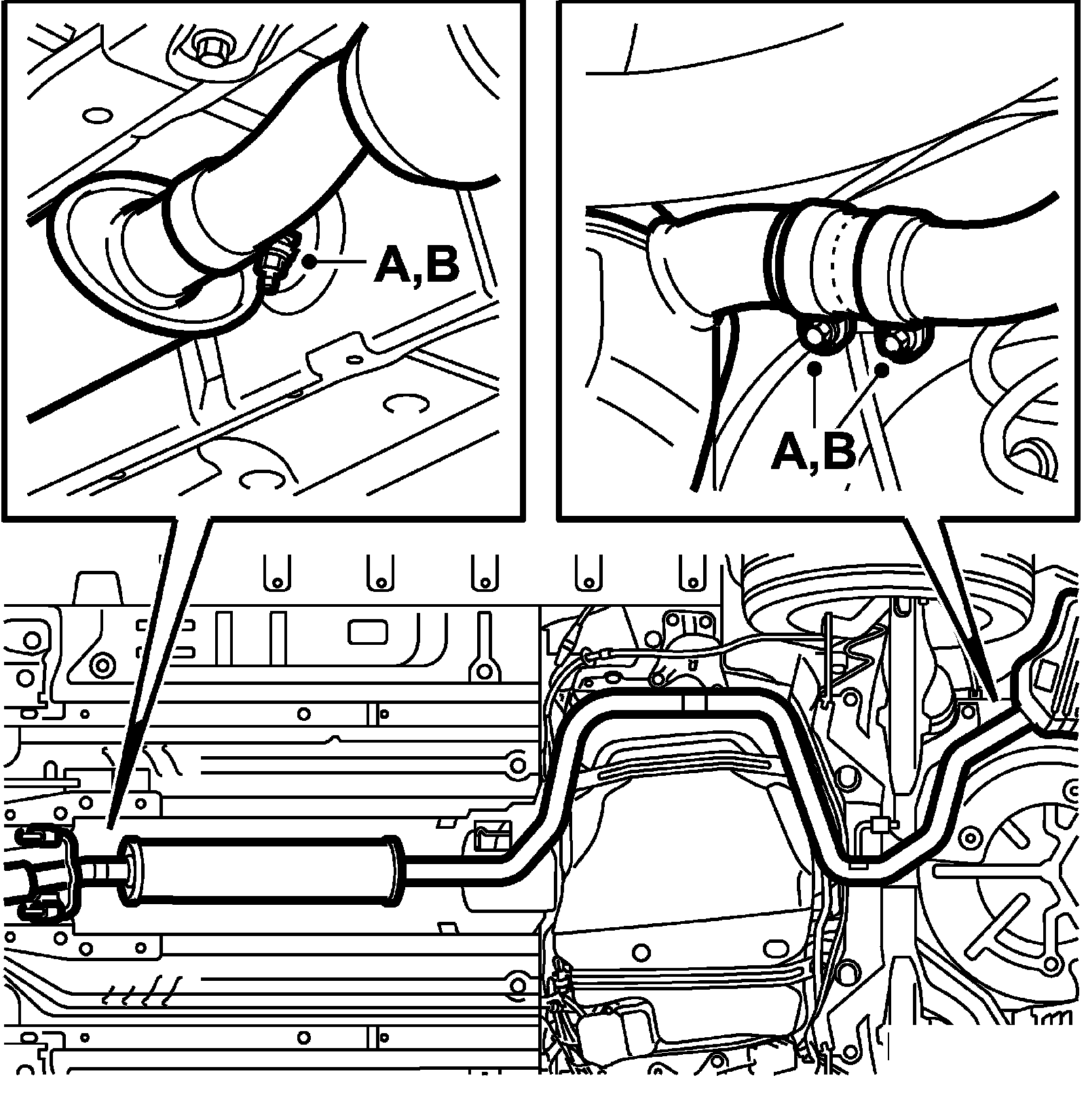 A,B

A,B