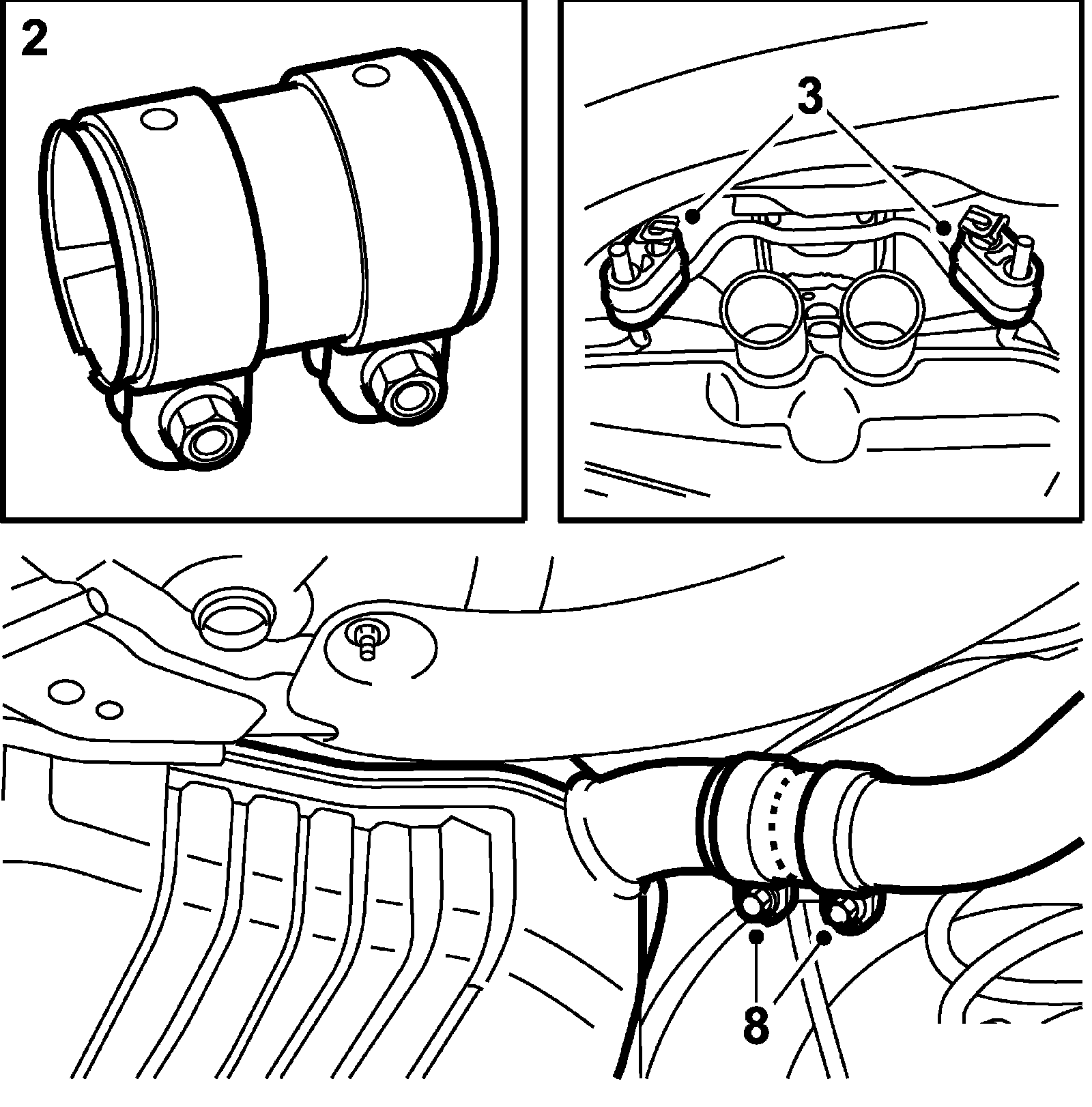 2

3

8