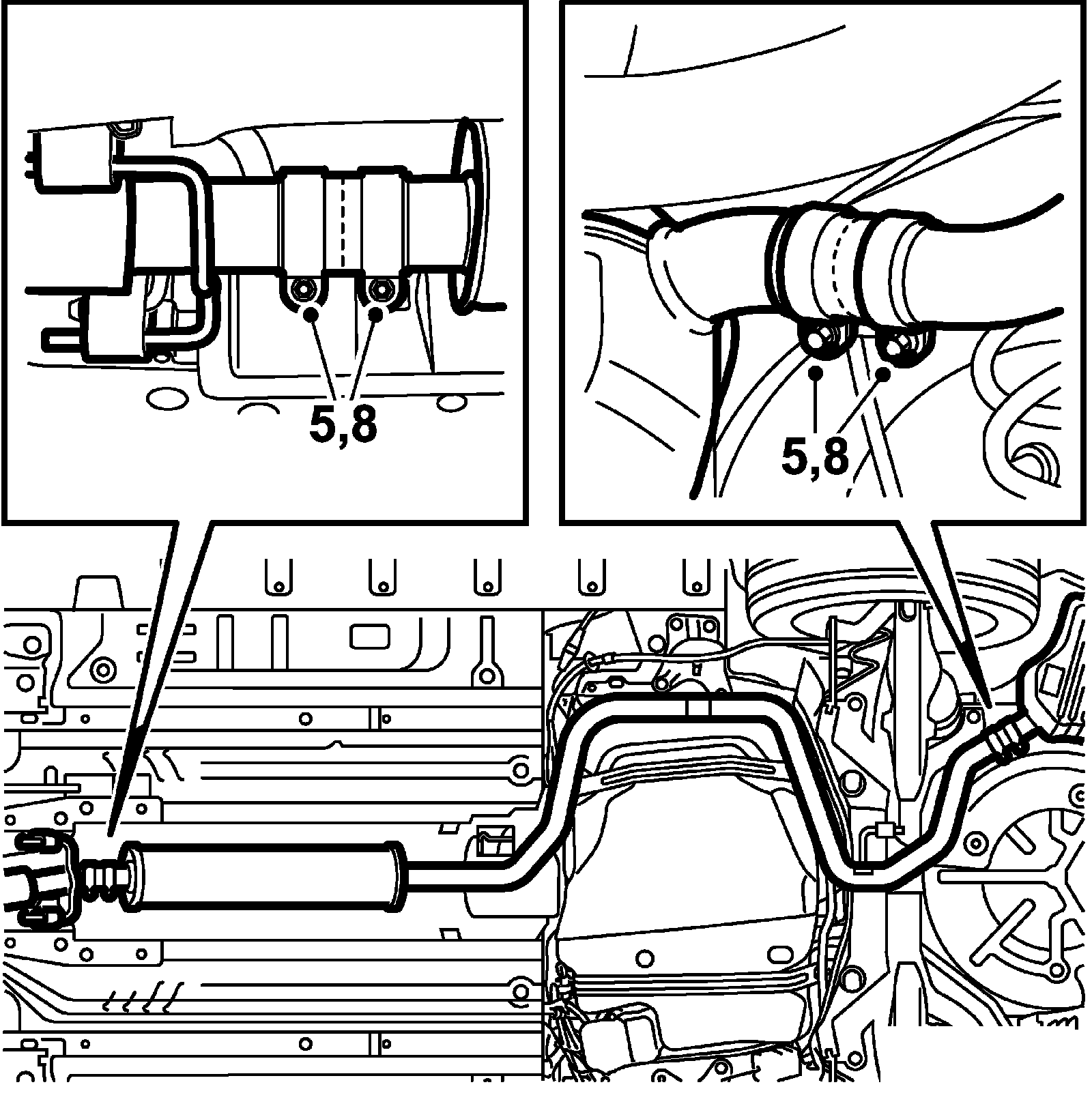 5,8

5,8