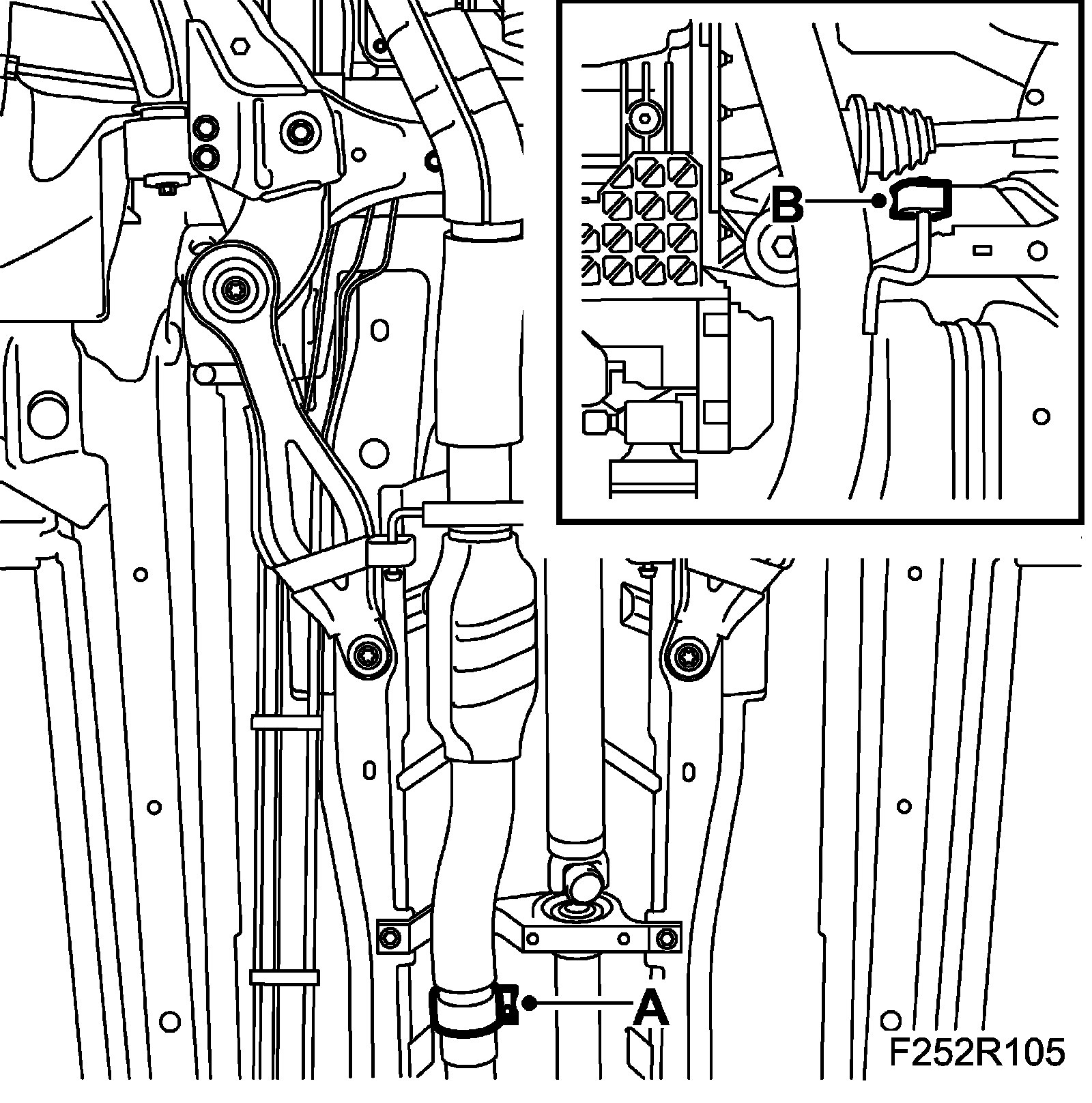 B

A

F252R105