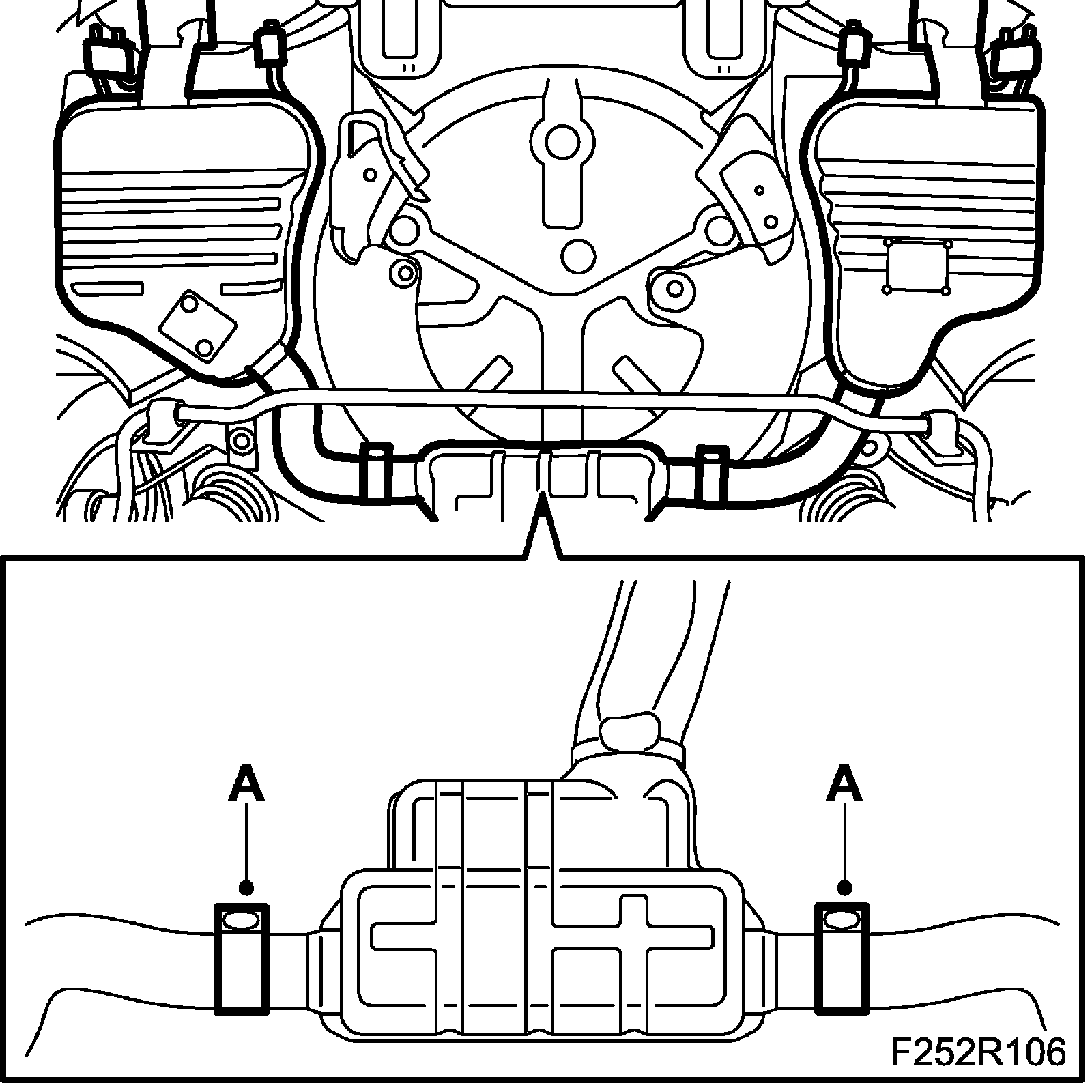 A

A

F252R106