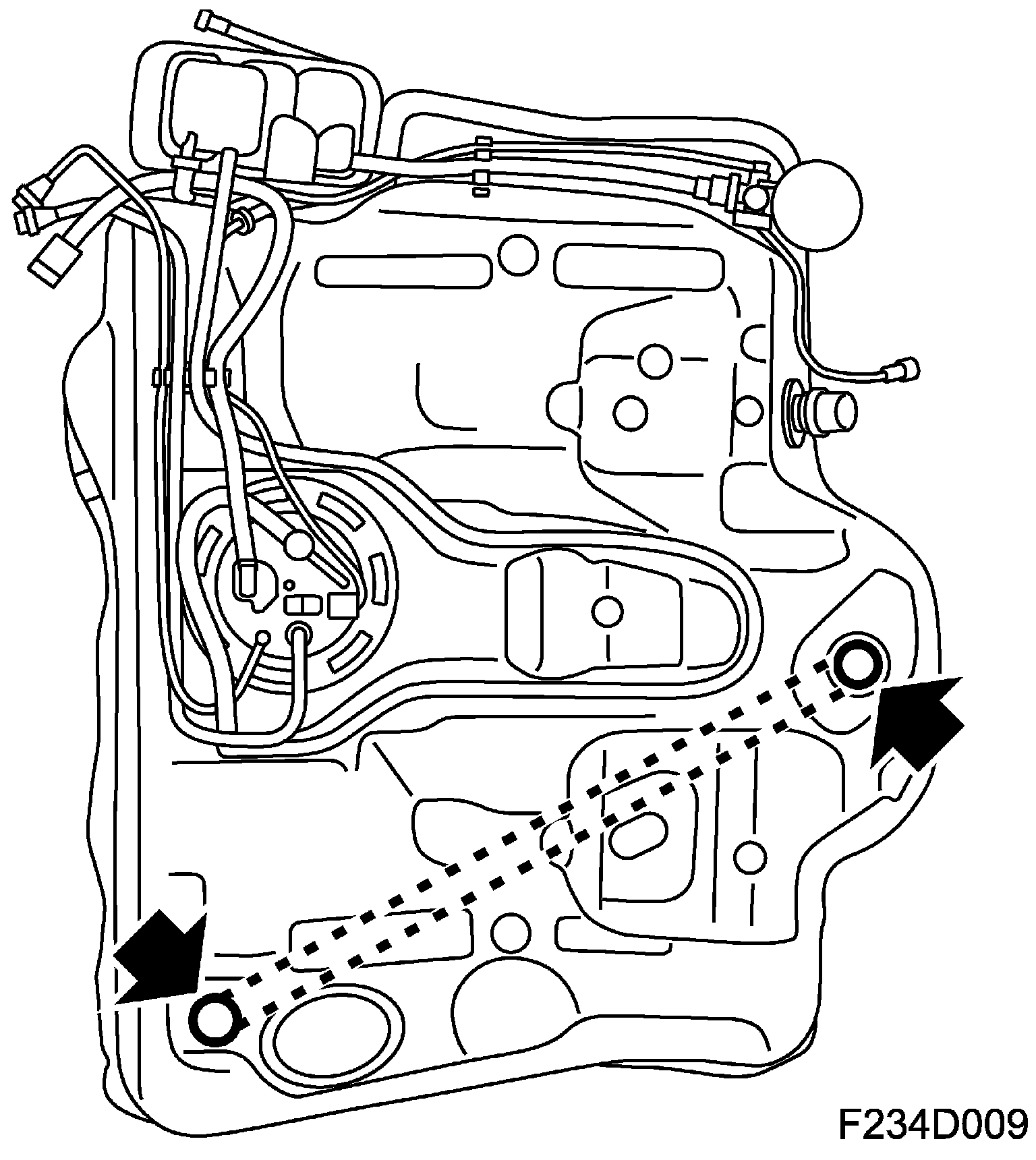 F234D009