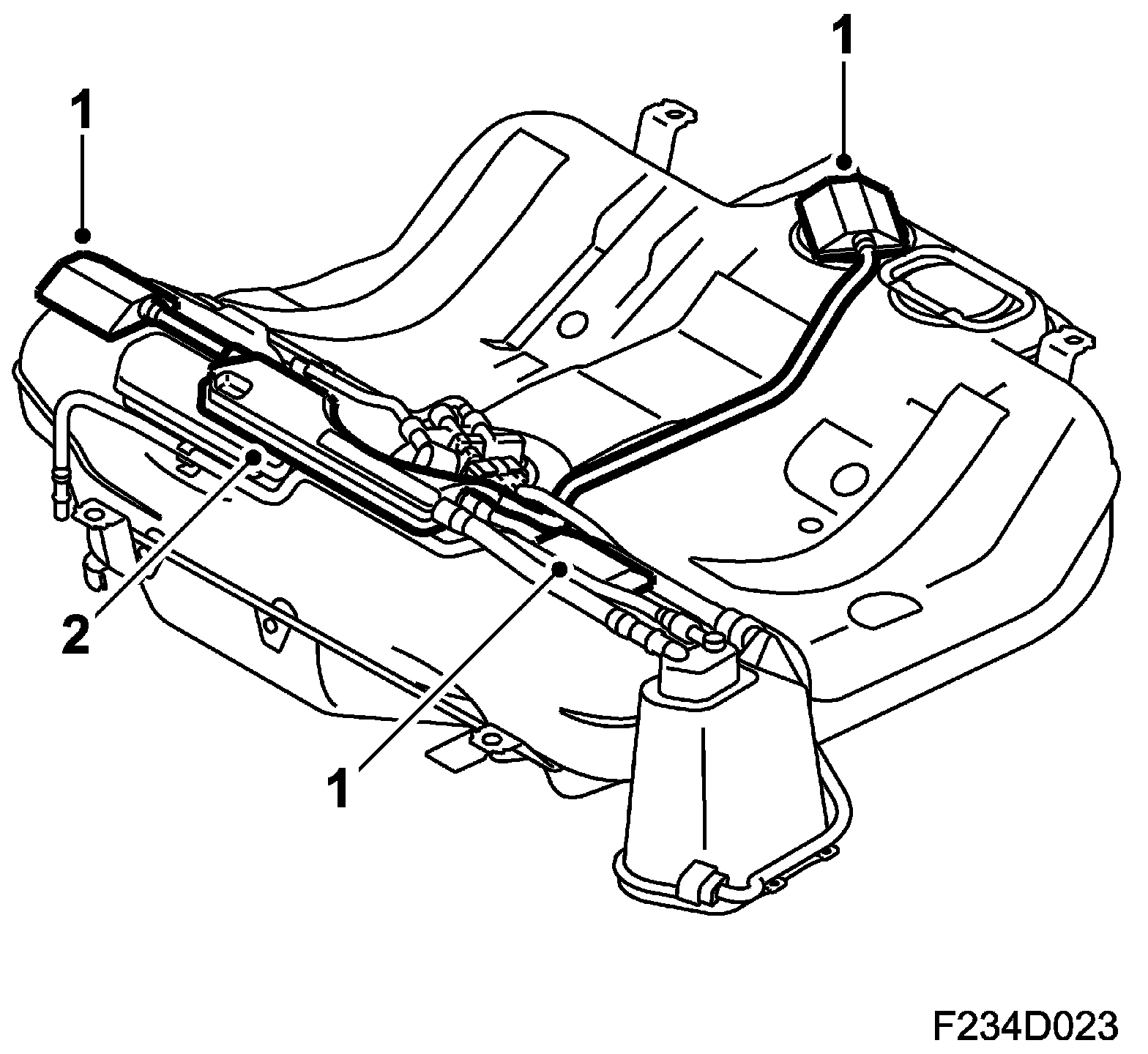 1

1

2

1

F234D023