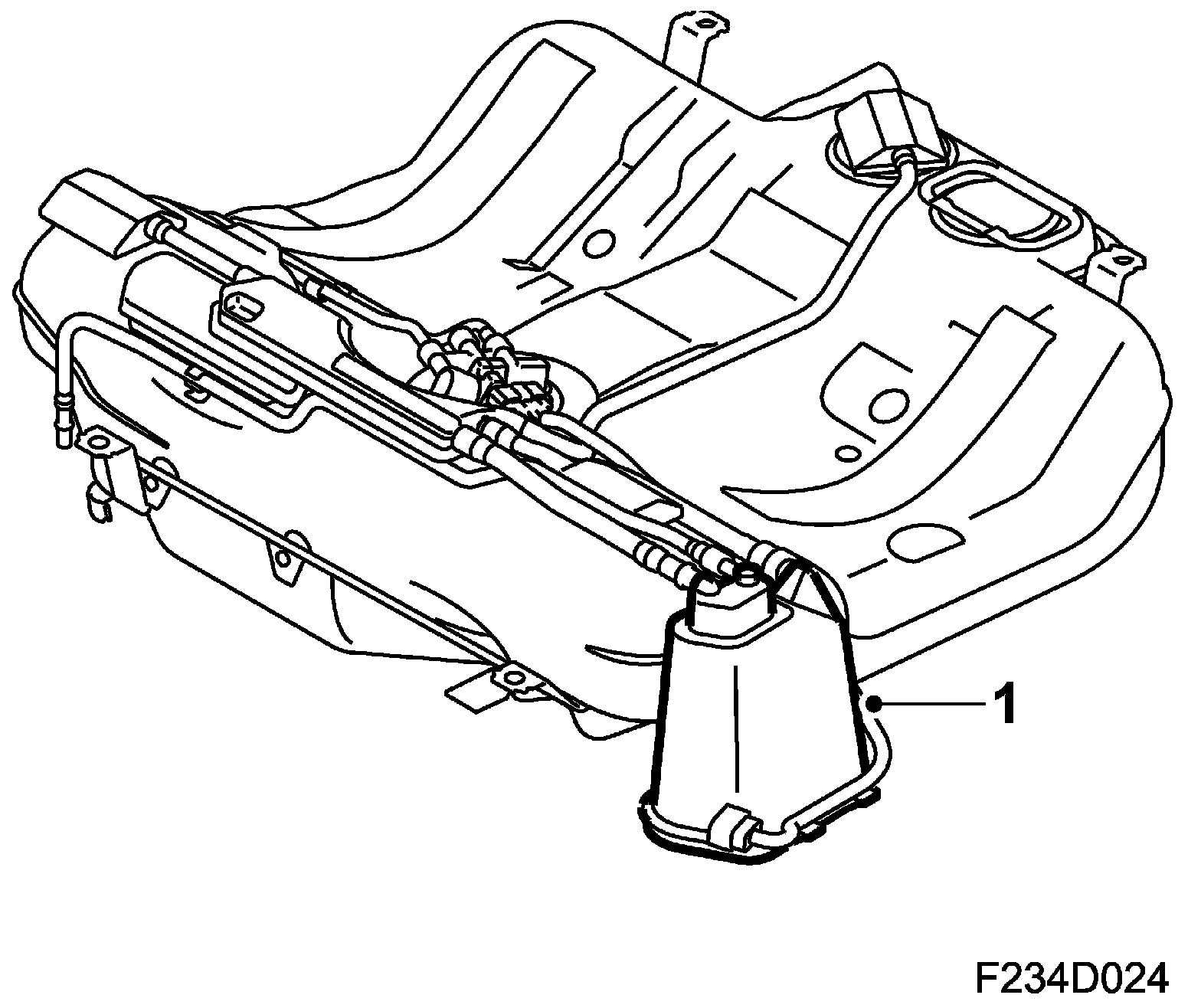 1

F234D024