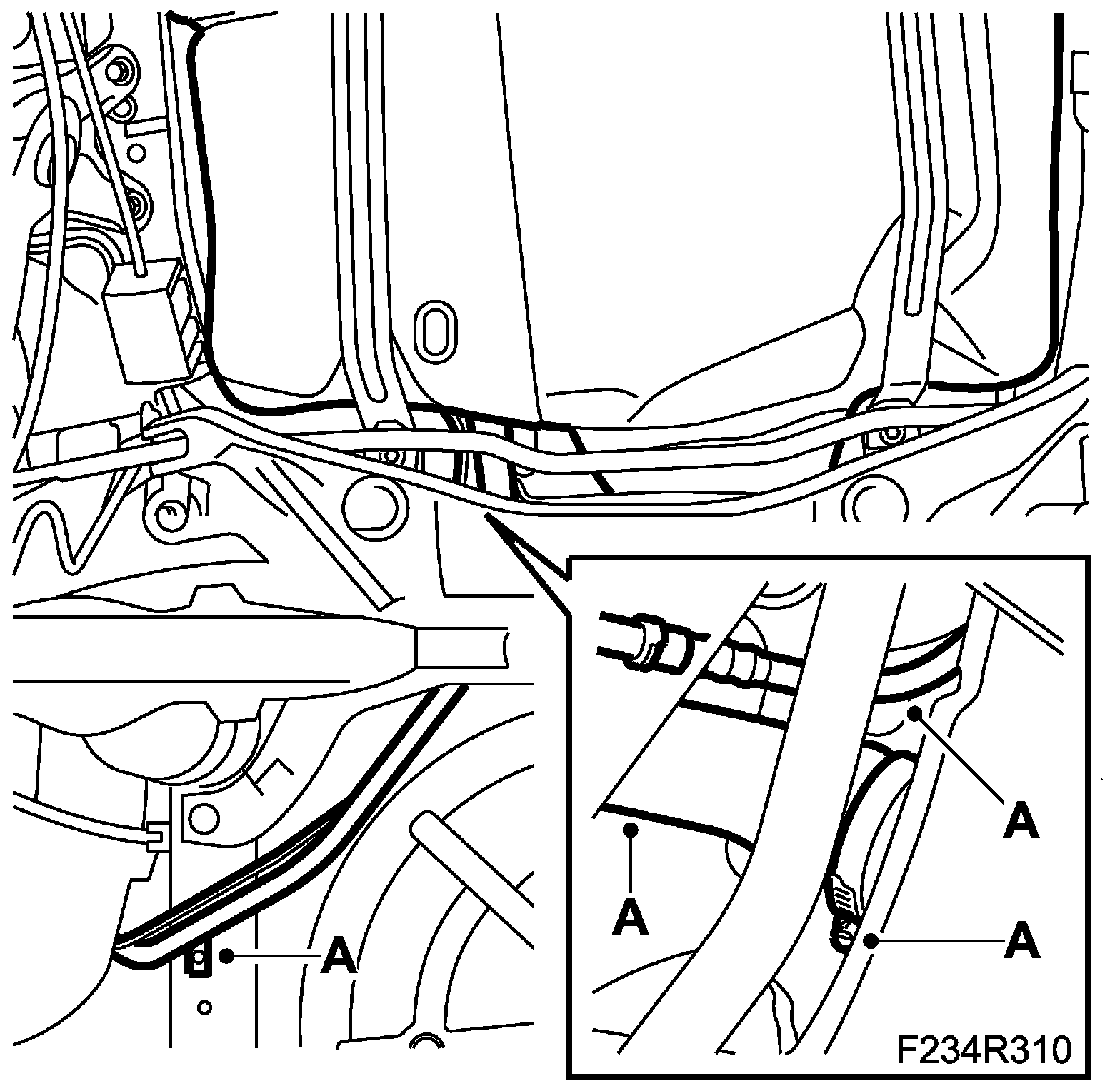 A
A
A
A
F234R310