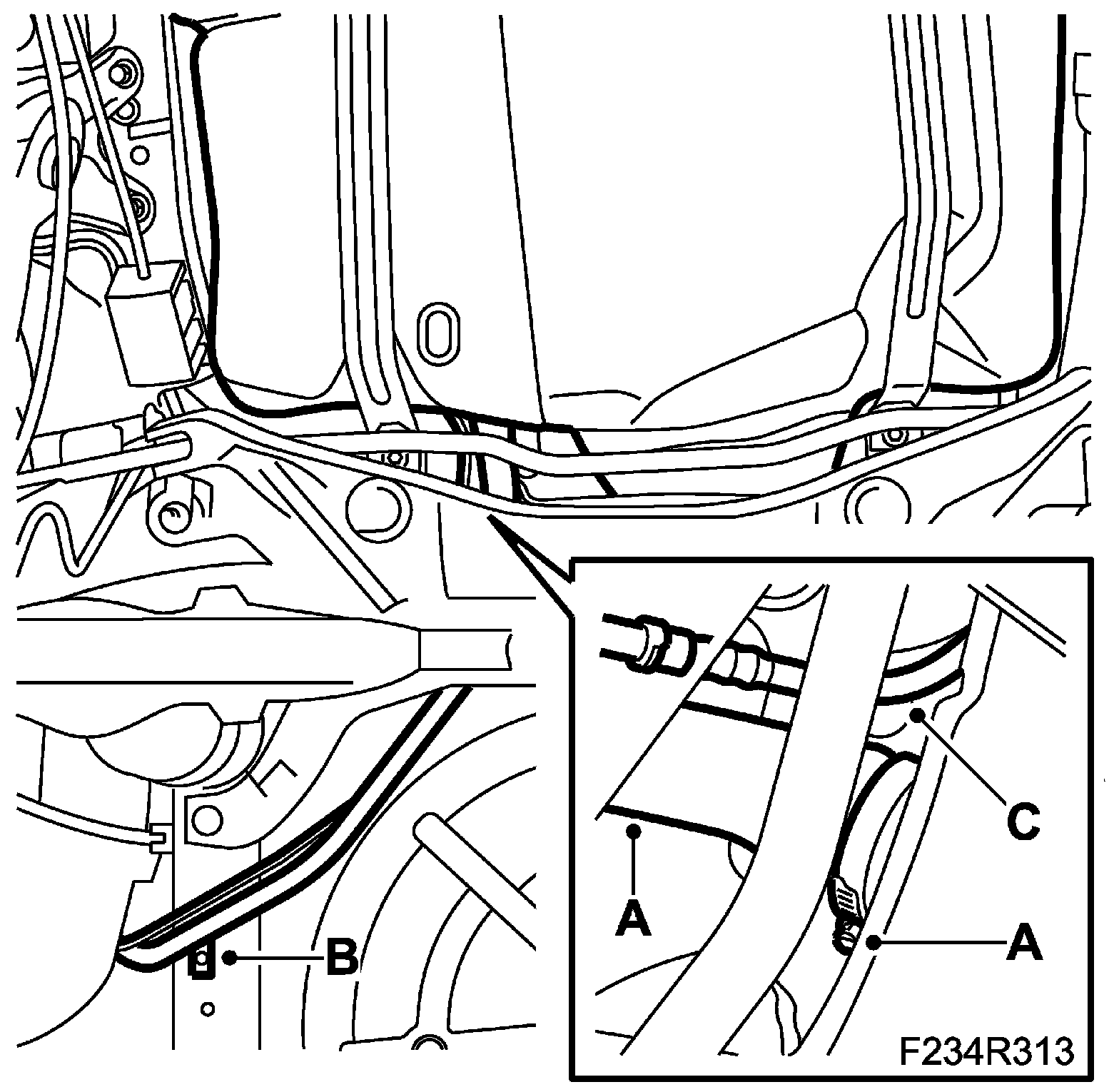 C
A
A
B
F234R313