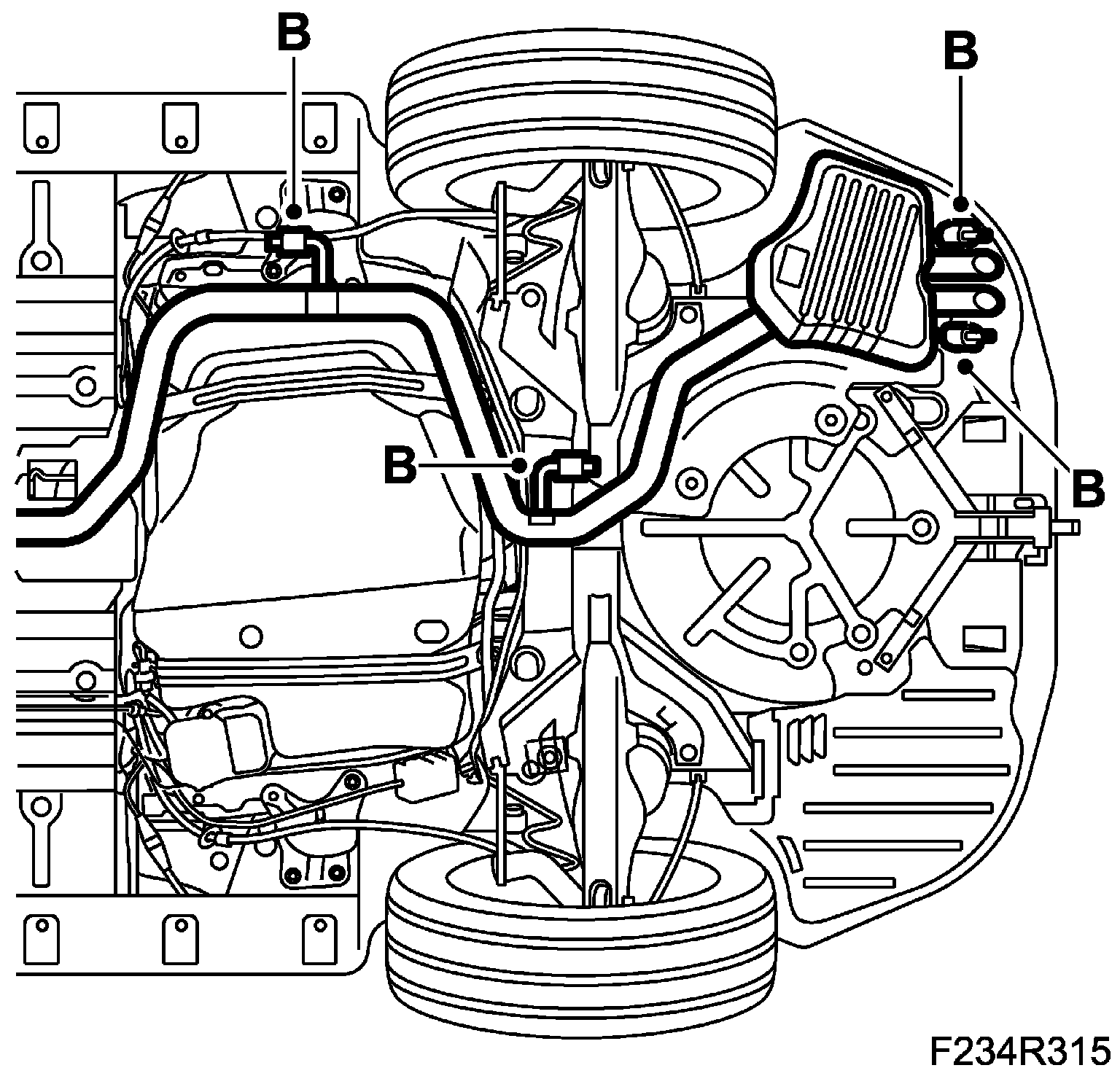 B
B
B
B
F234R315