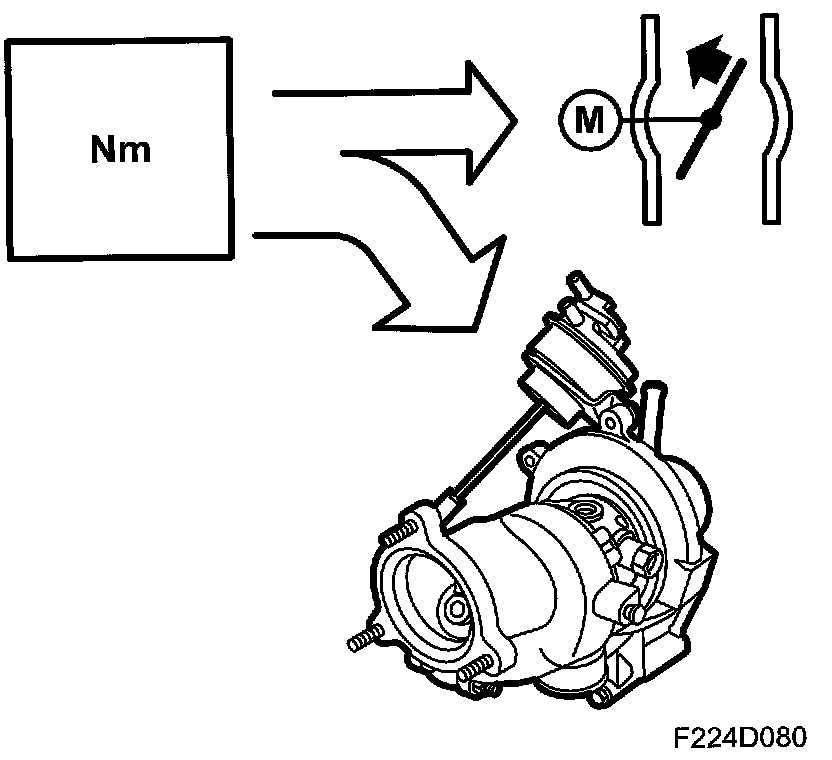 Nm

M

F224D080