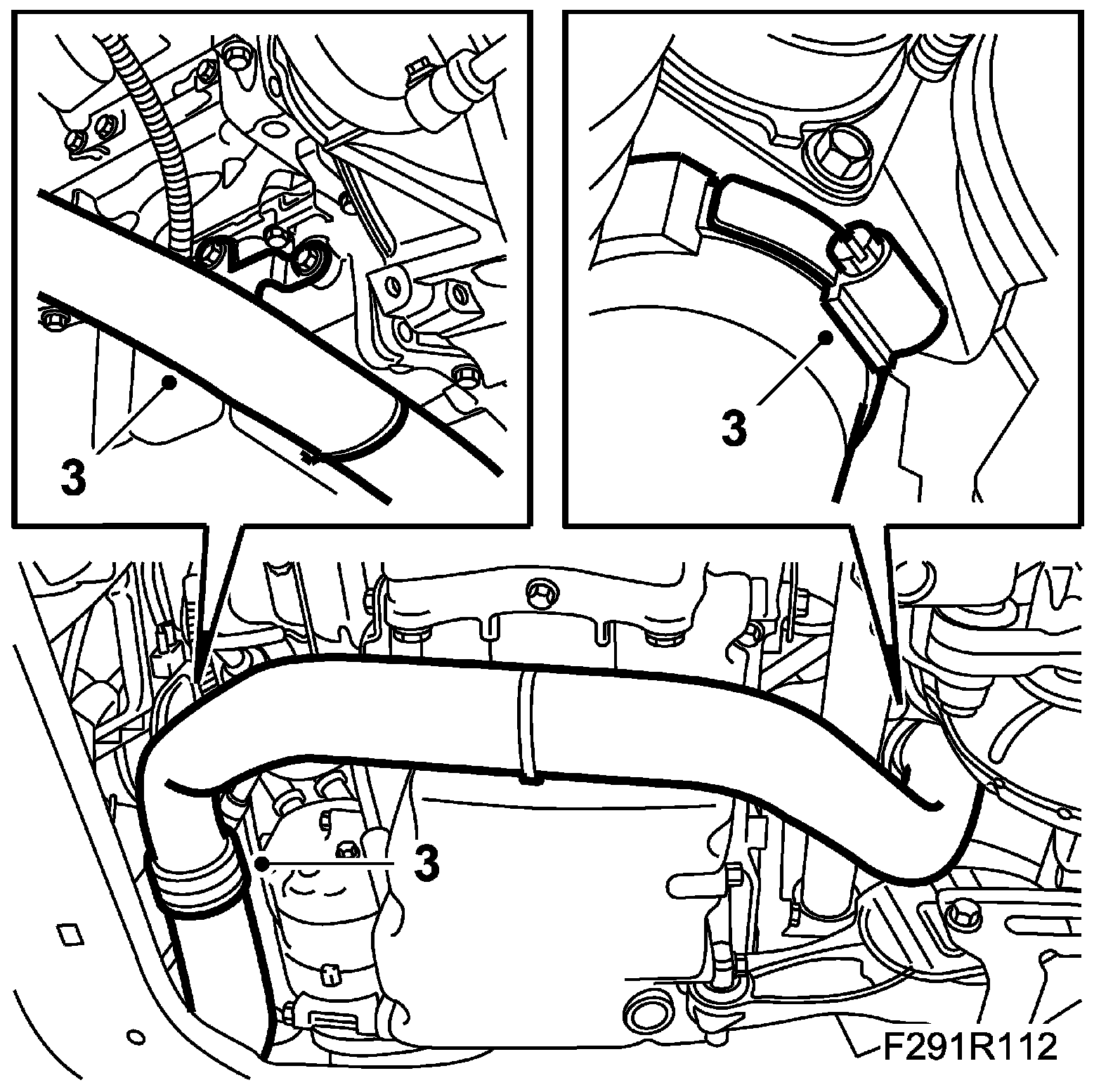 3

3

3

F291R112