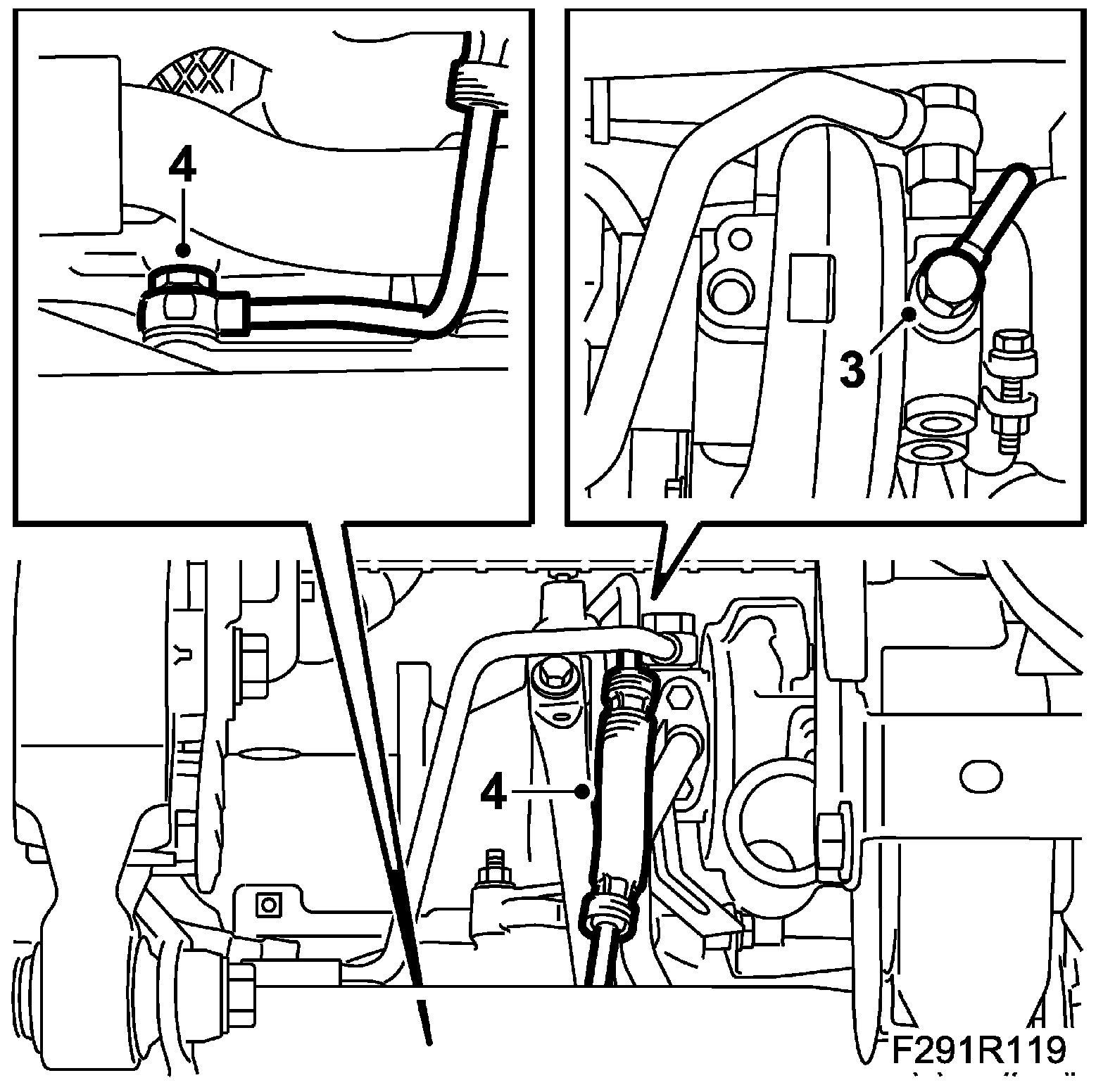 4

3

4

F291R119