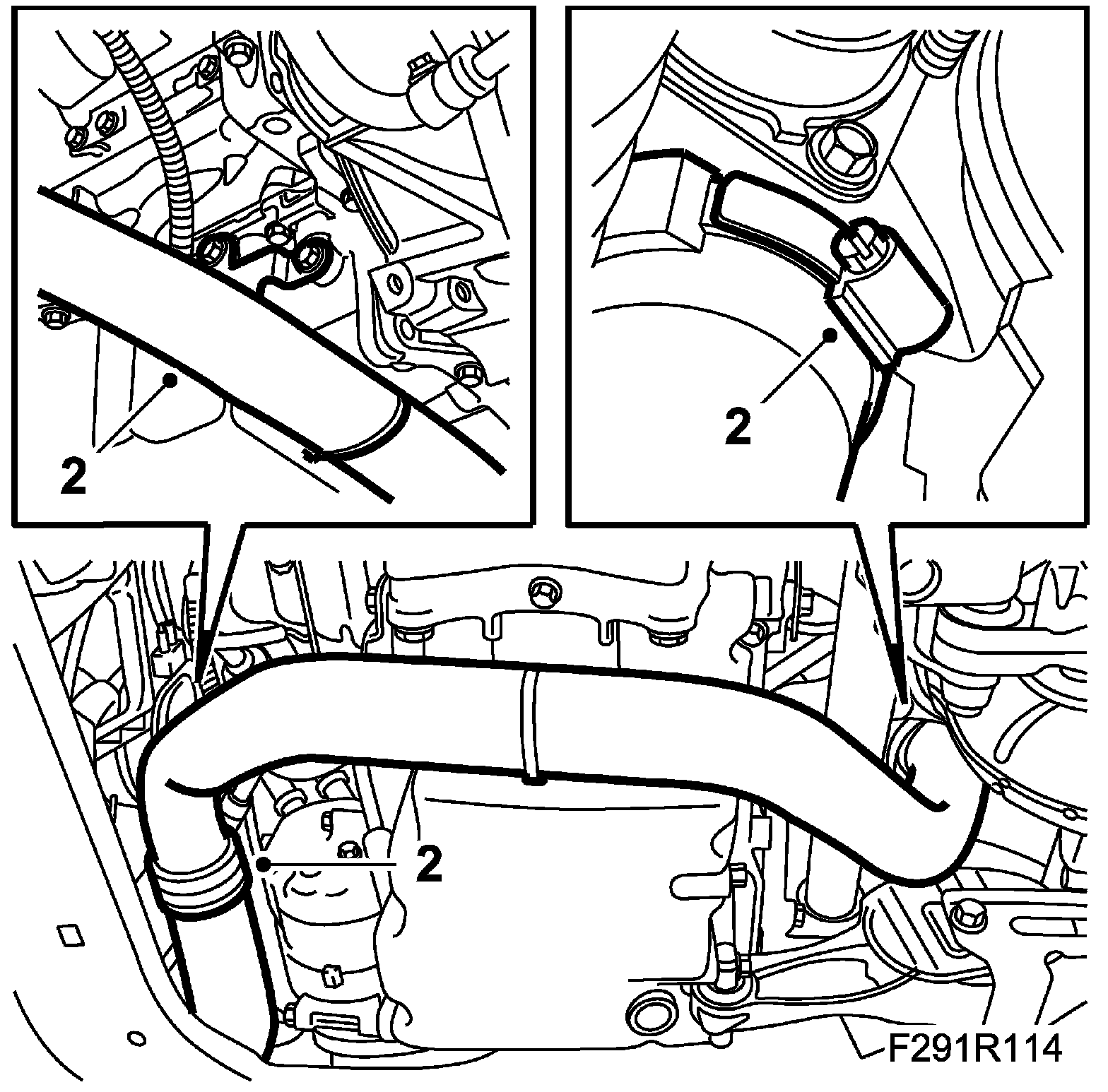 2

2

2

F291R114