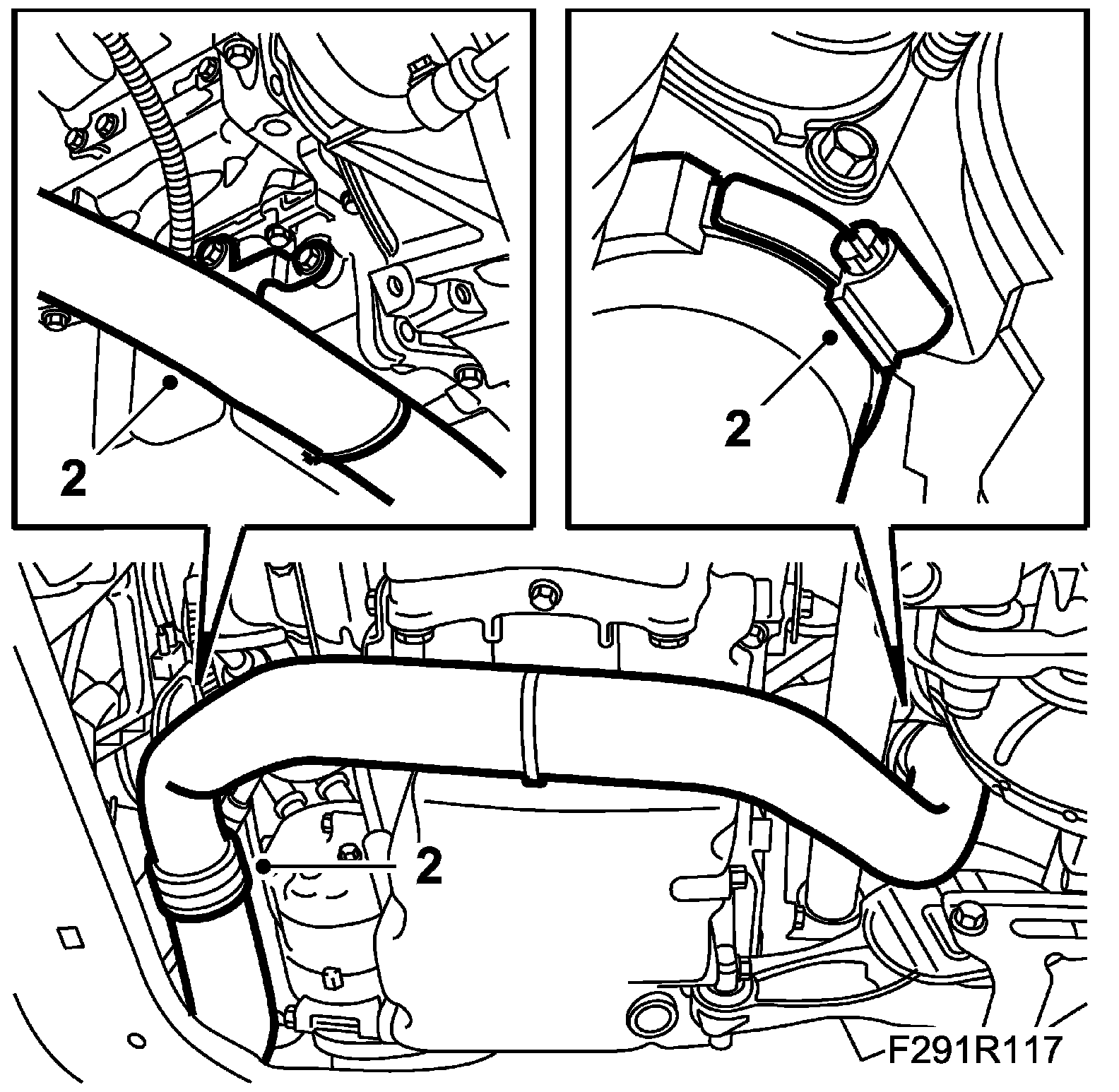 2

2

2

F291R117