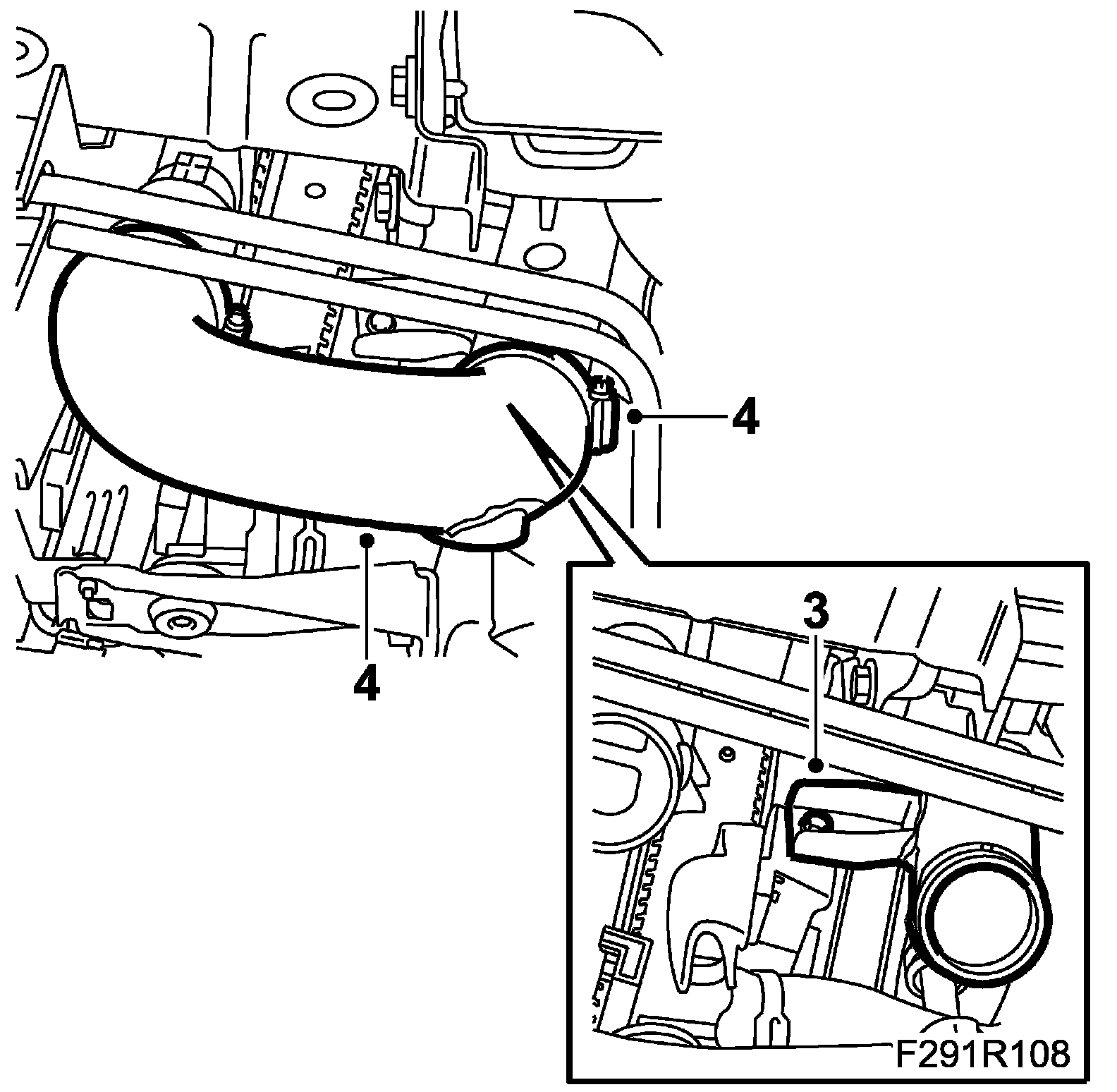 4

4

3

F291R108