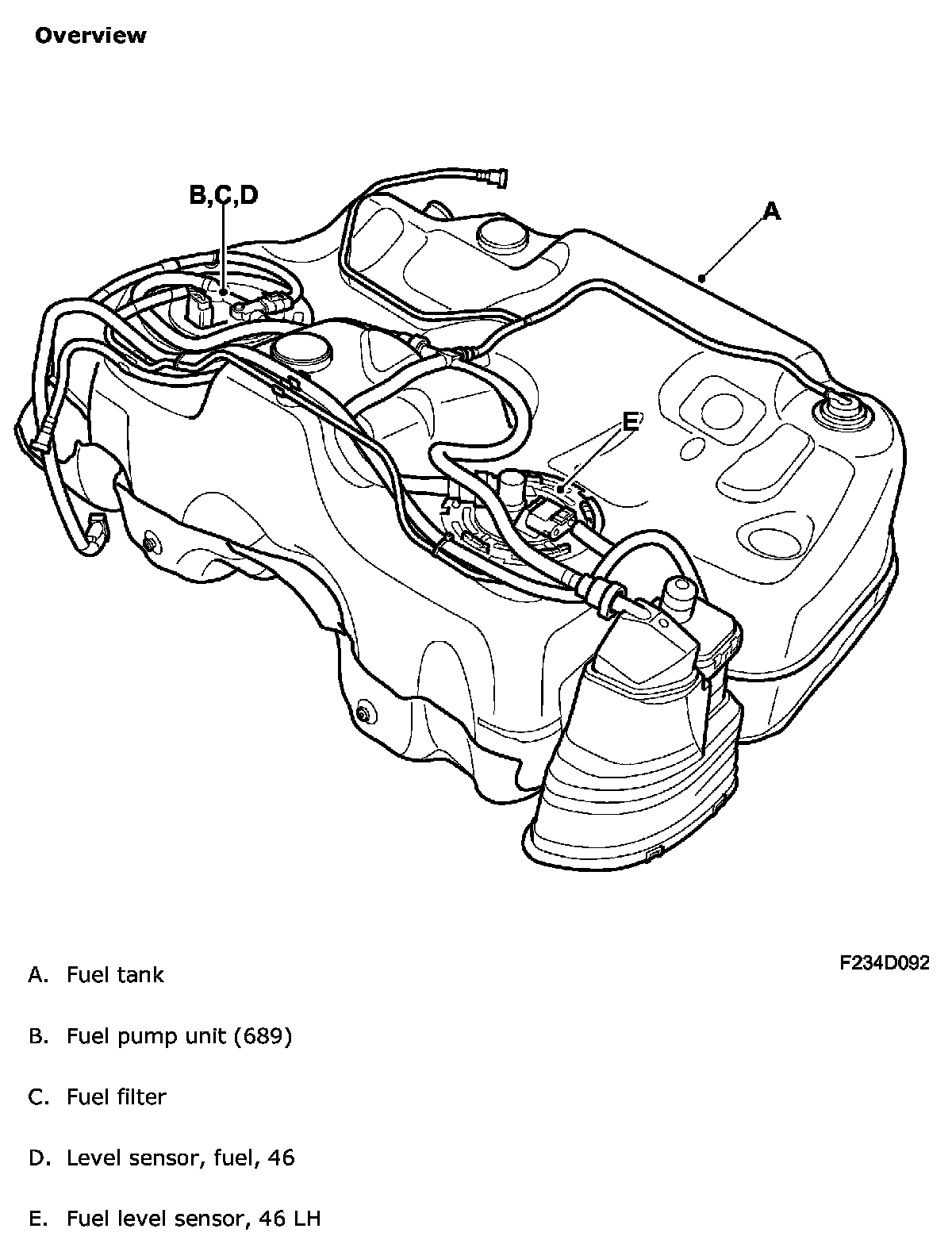 Overview

B,C,D

A

E

F234D092

A. Fuel tank

B. Fuel pump unit (689)

C. Fuel filter

D. Level sensor, fuel, 46

E. Fuel level sensor, 46 LH