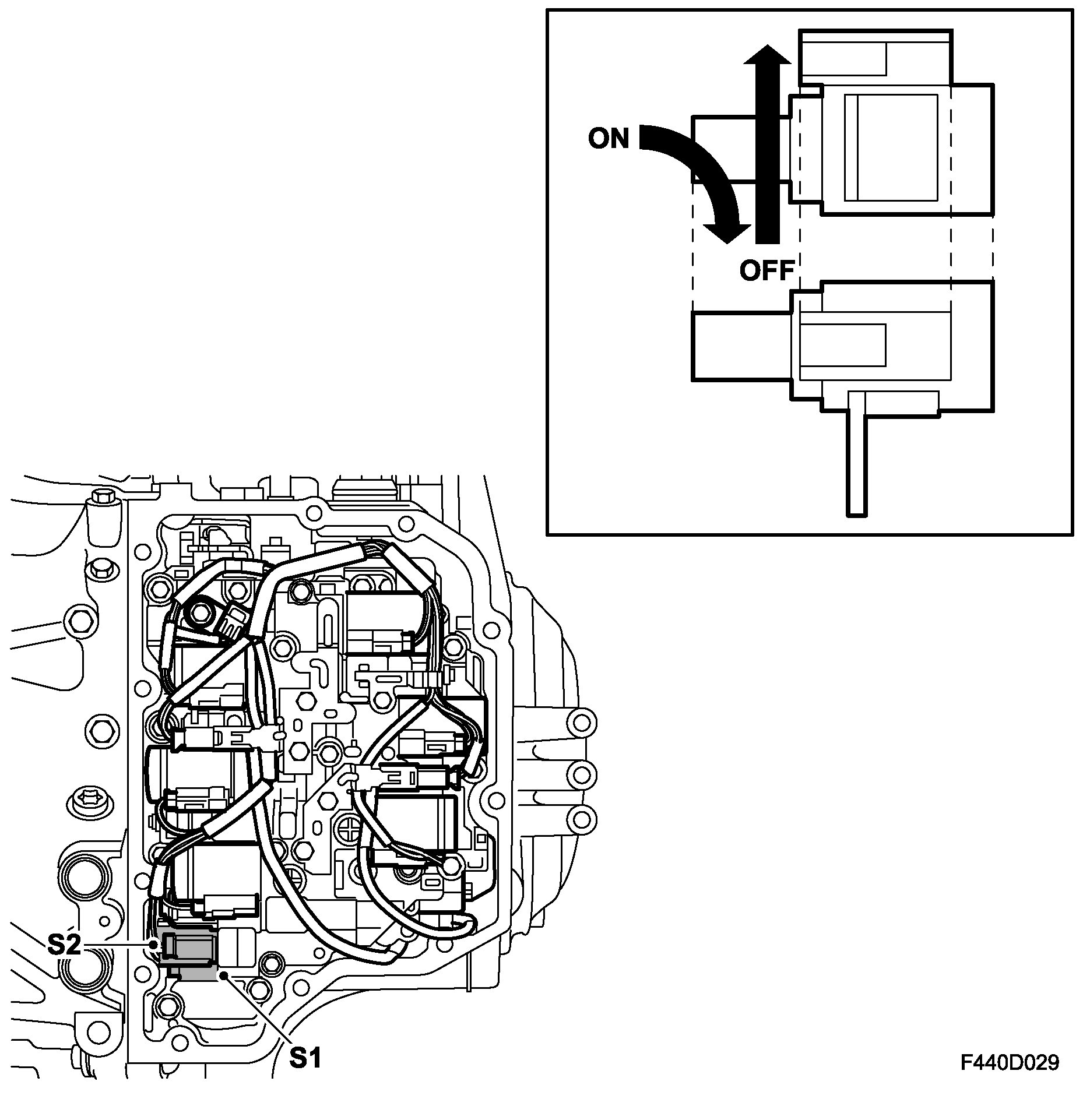 ON
OFF
S2
S1
F440D029