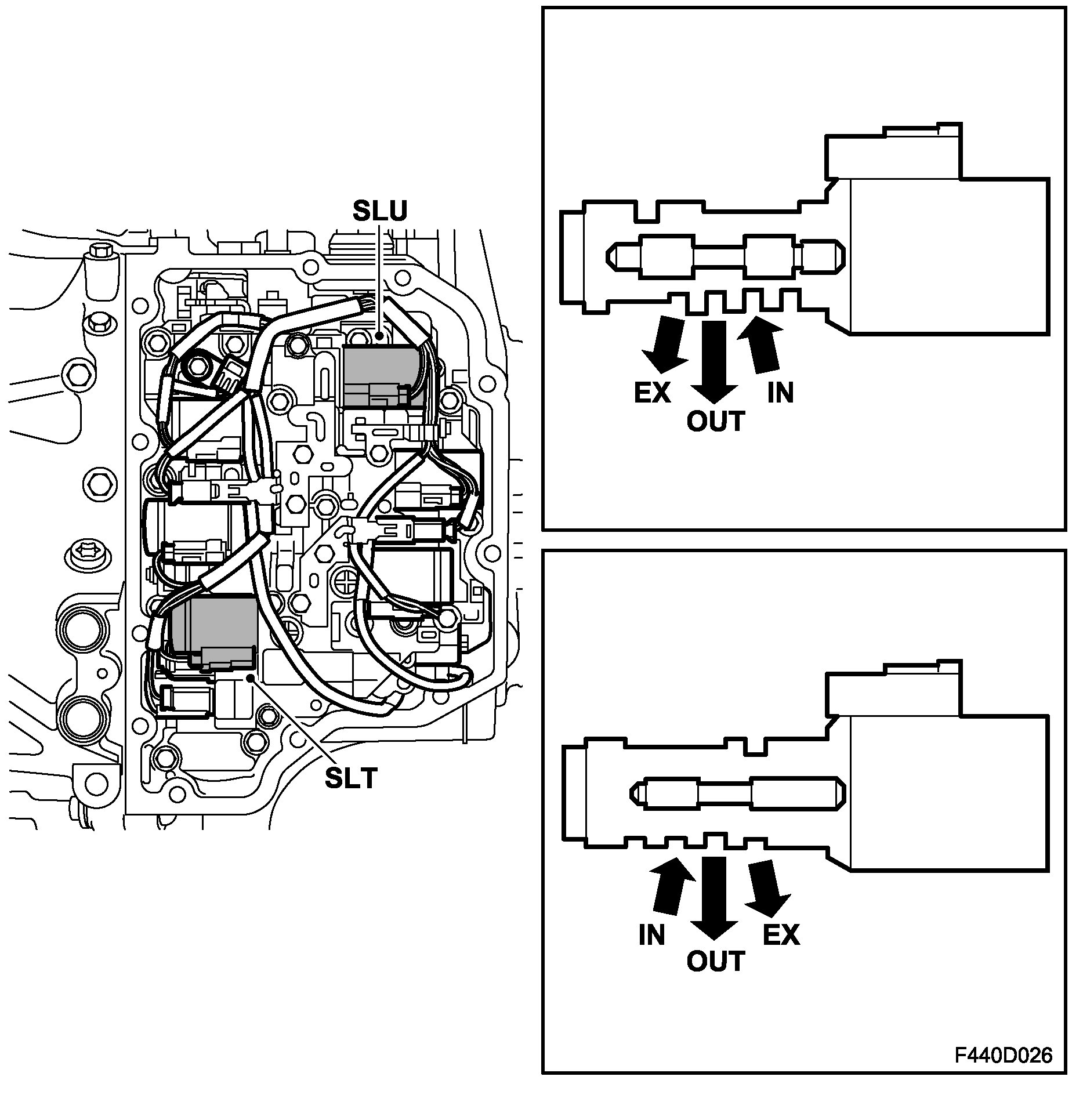 SLU

SLT

EX
OUT
IN

IN
OUT
EX

F440D026