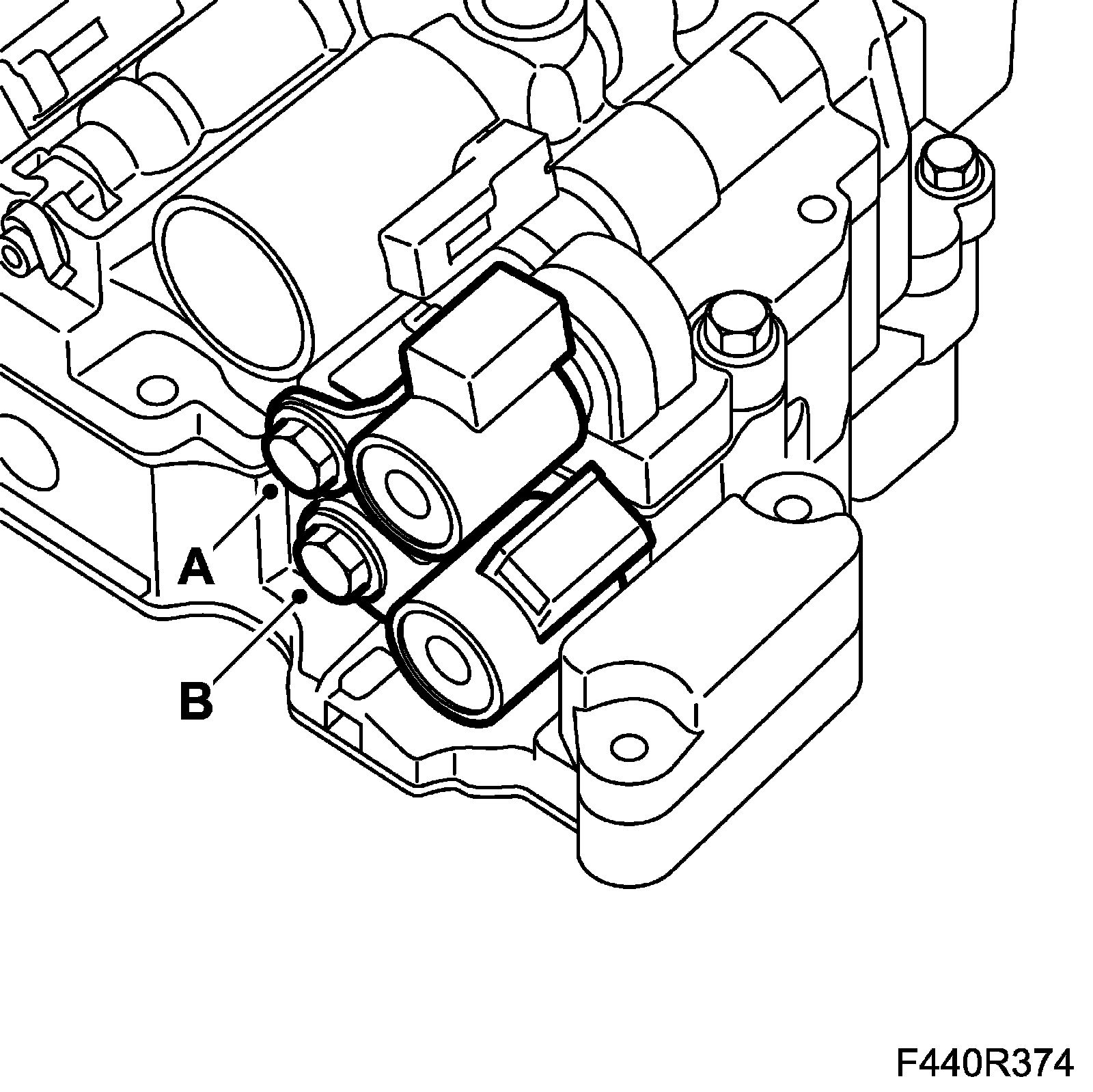 A
B
F440R374