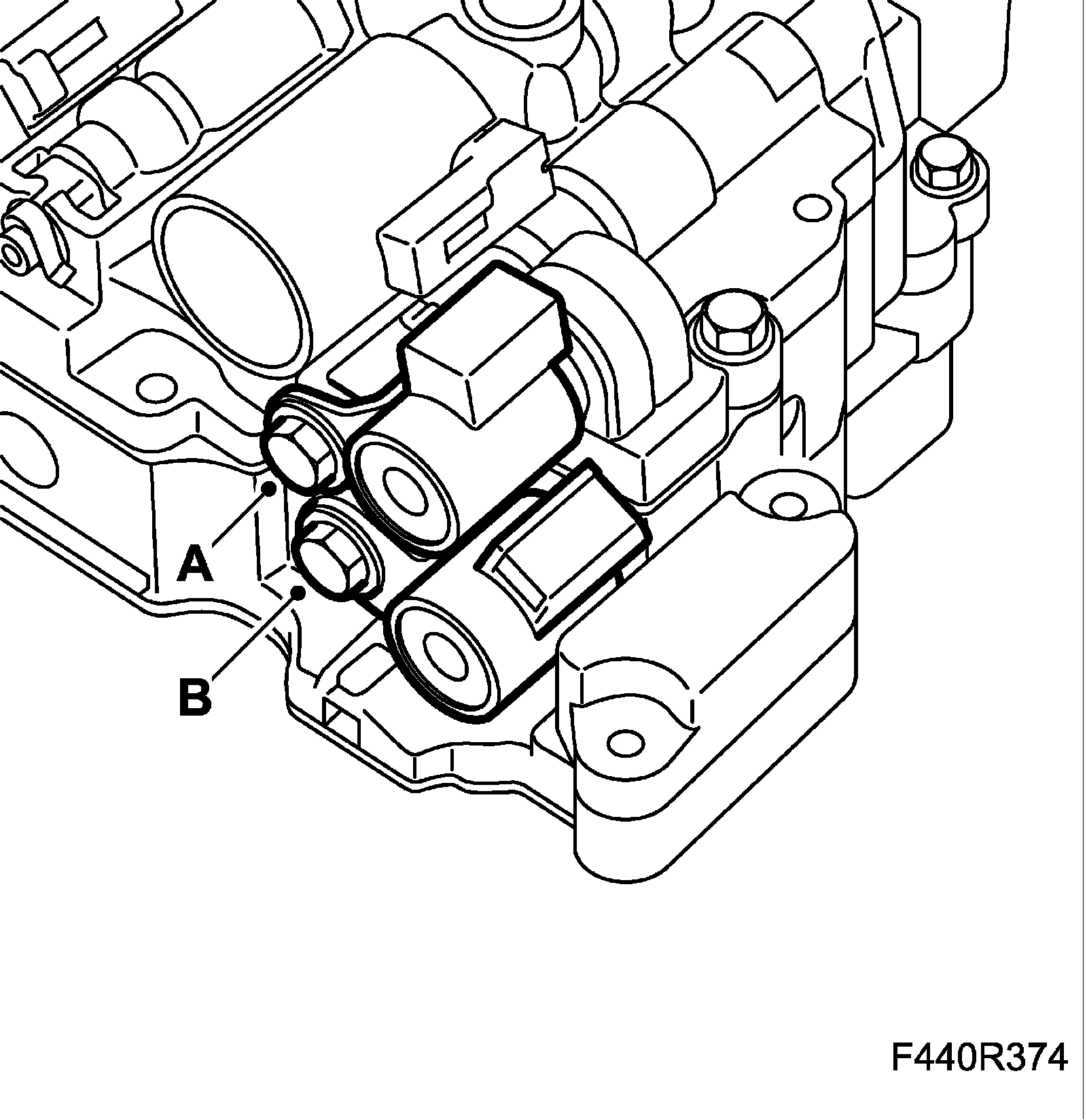 A
B
F440R374