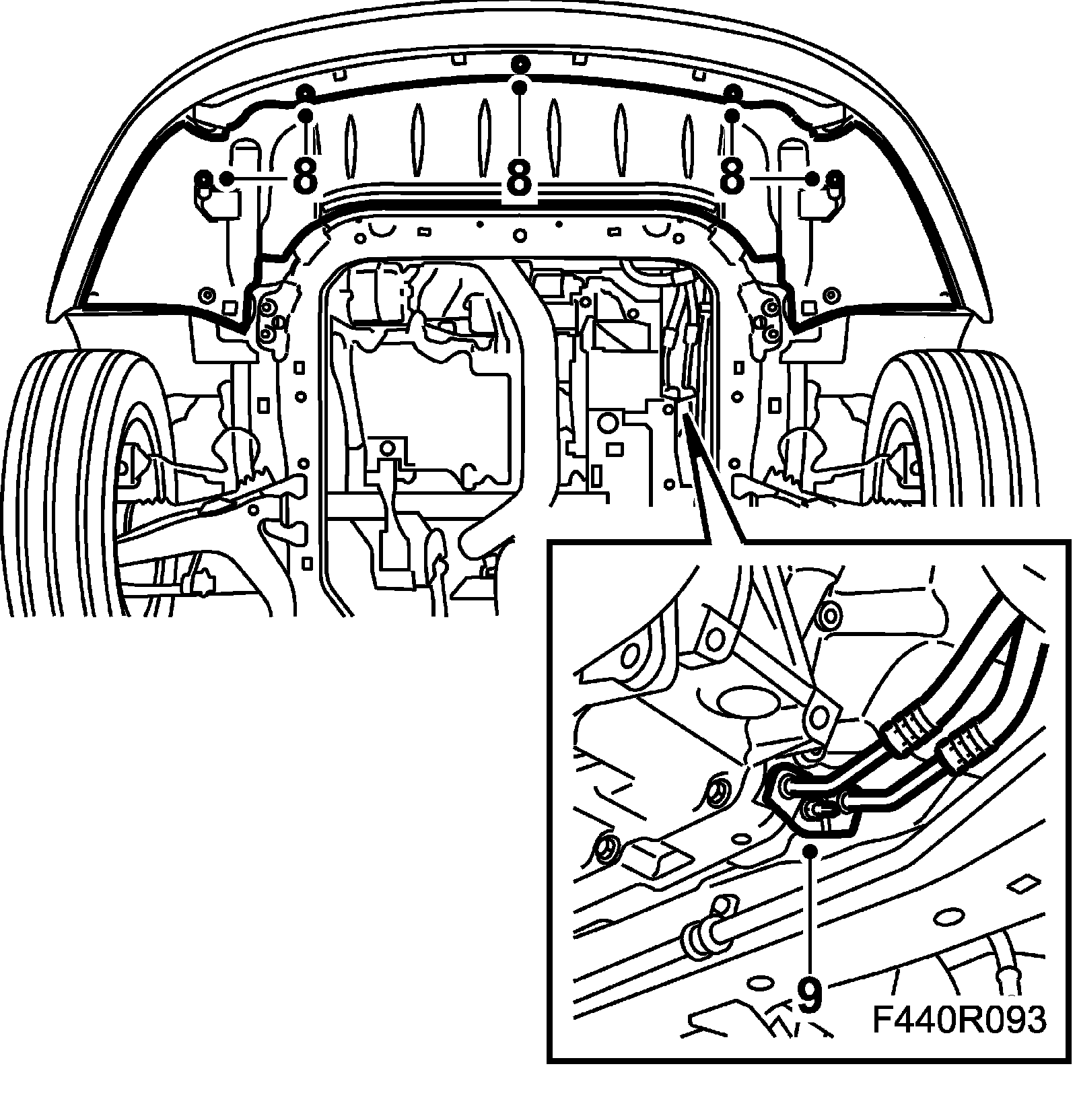 8
8
8
9
F440R093