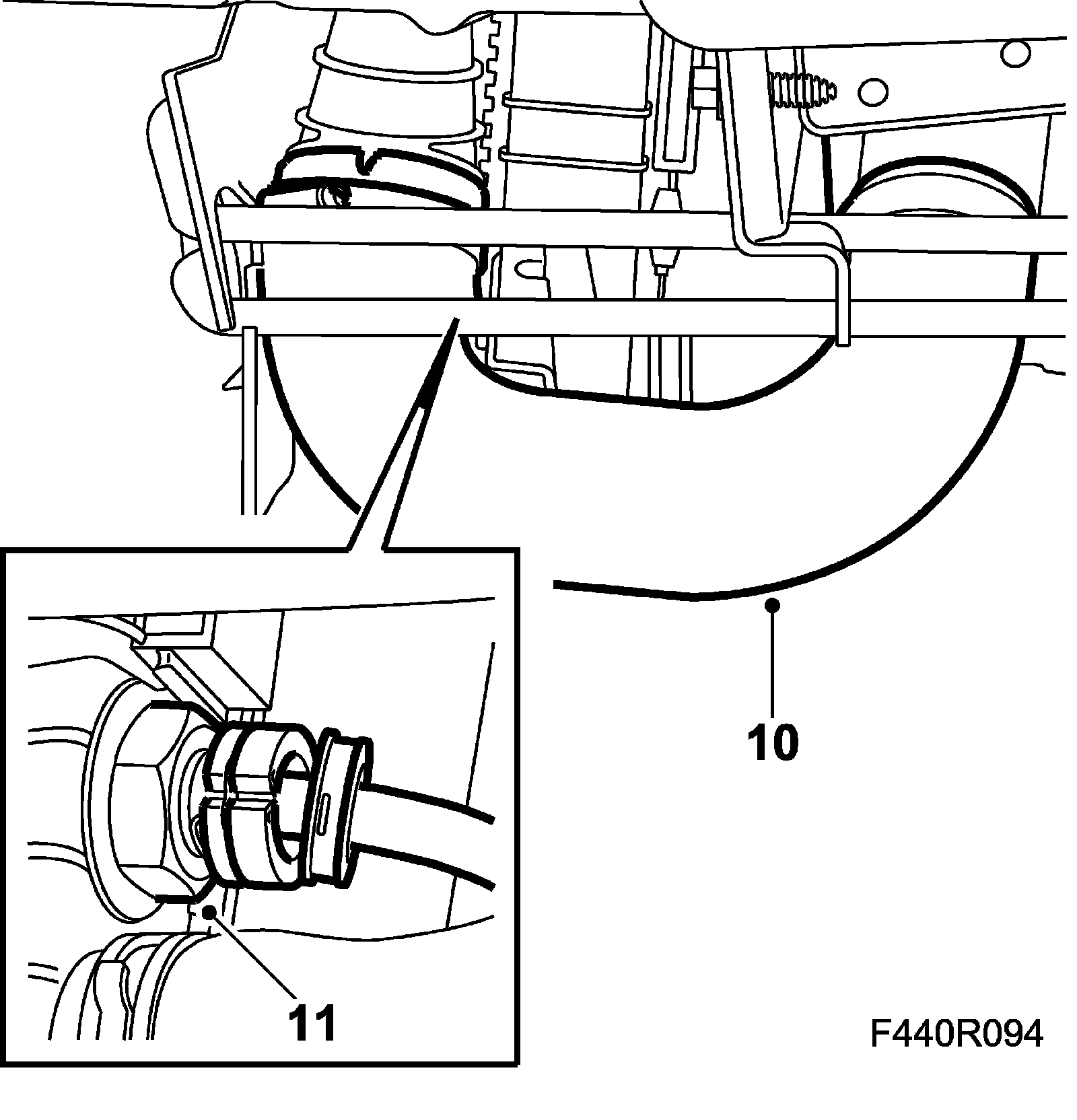 10

11

F440R094