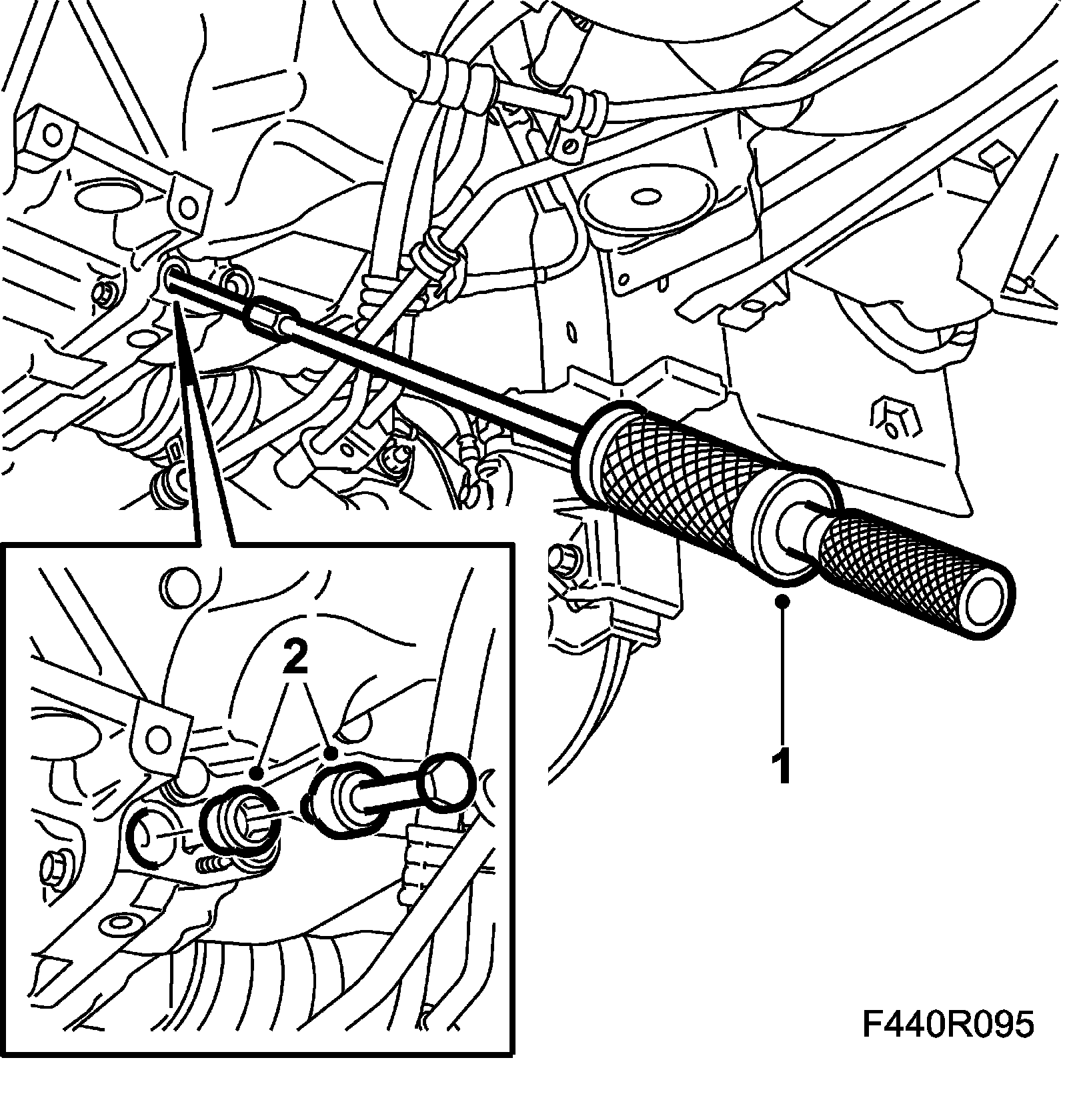 2

1

F440R095