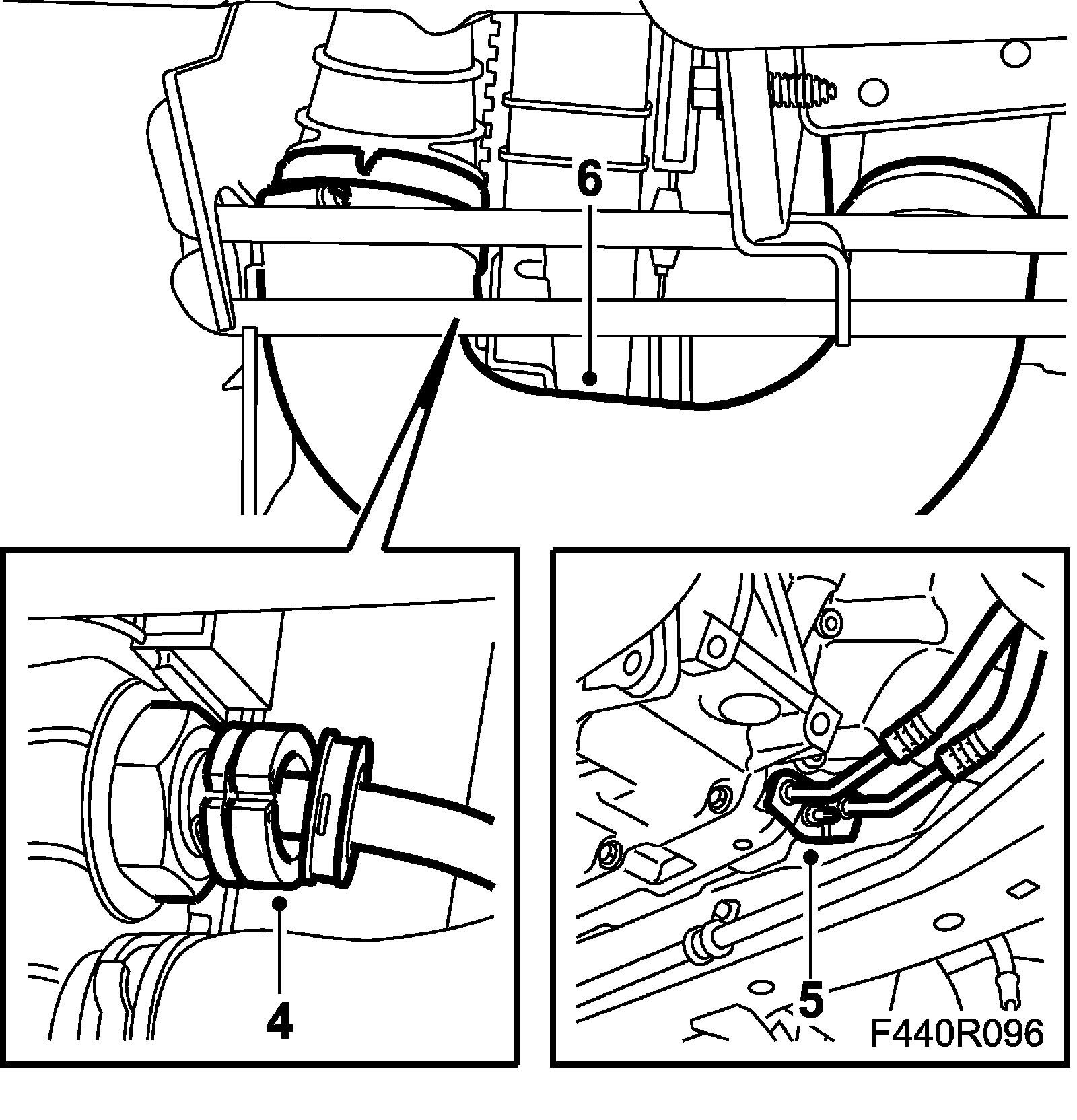 6

4

5

F440R096