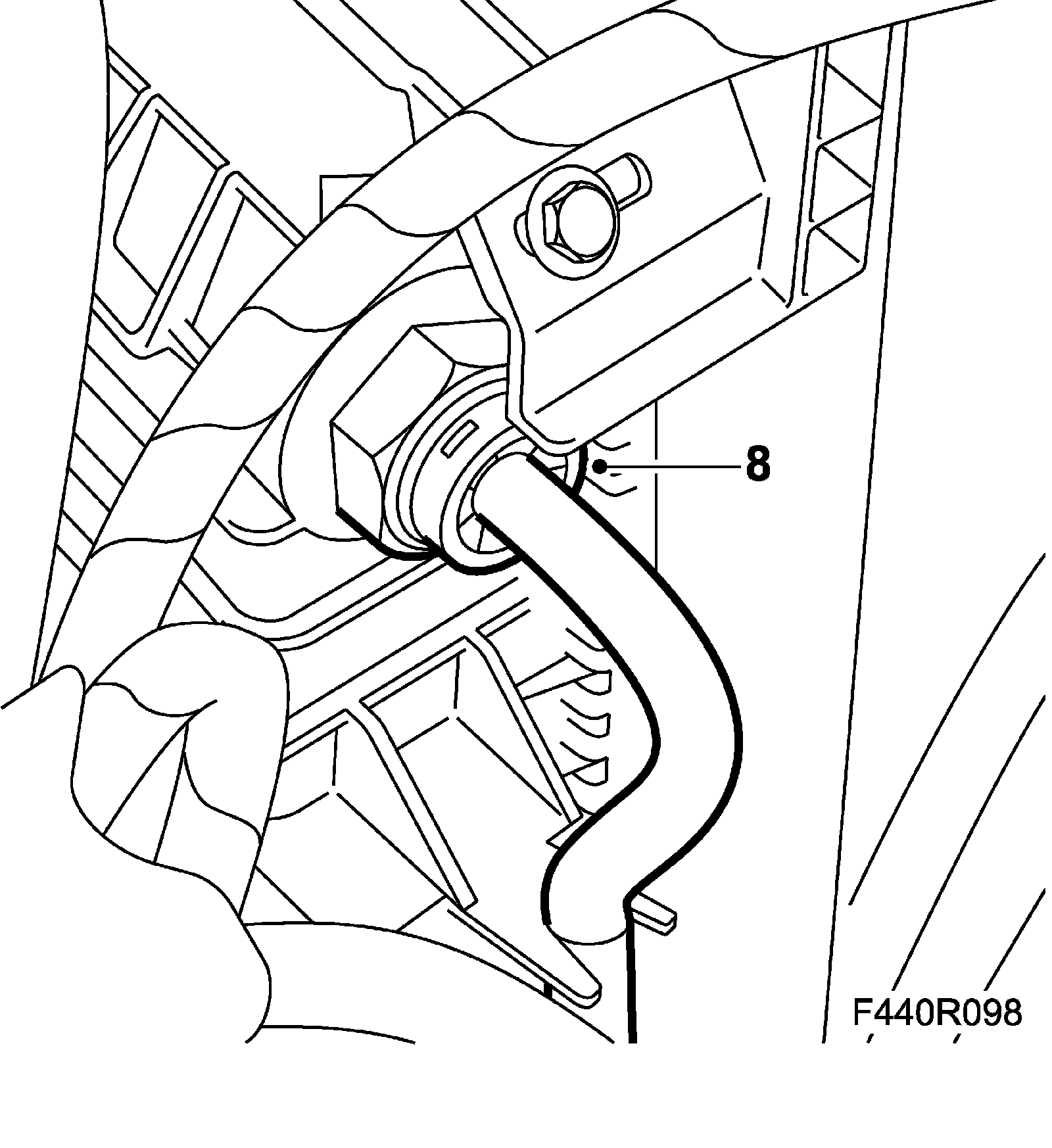 8

F440R098