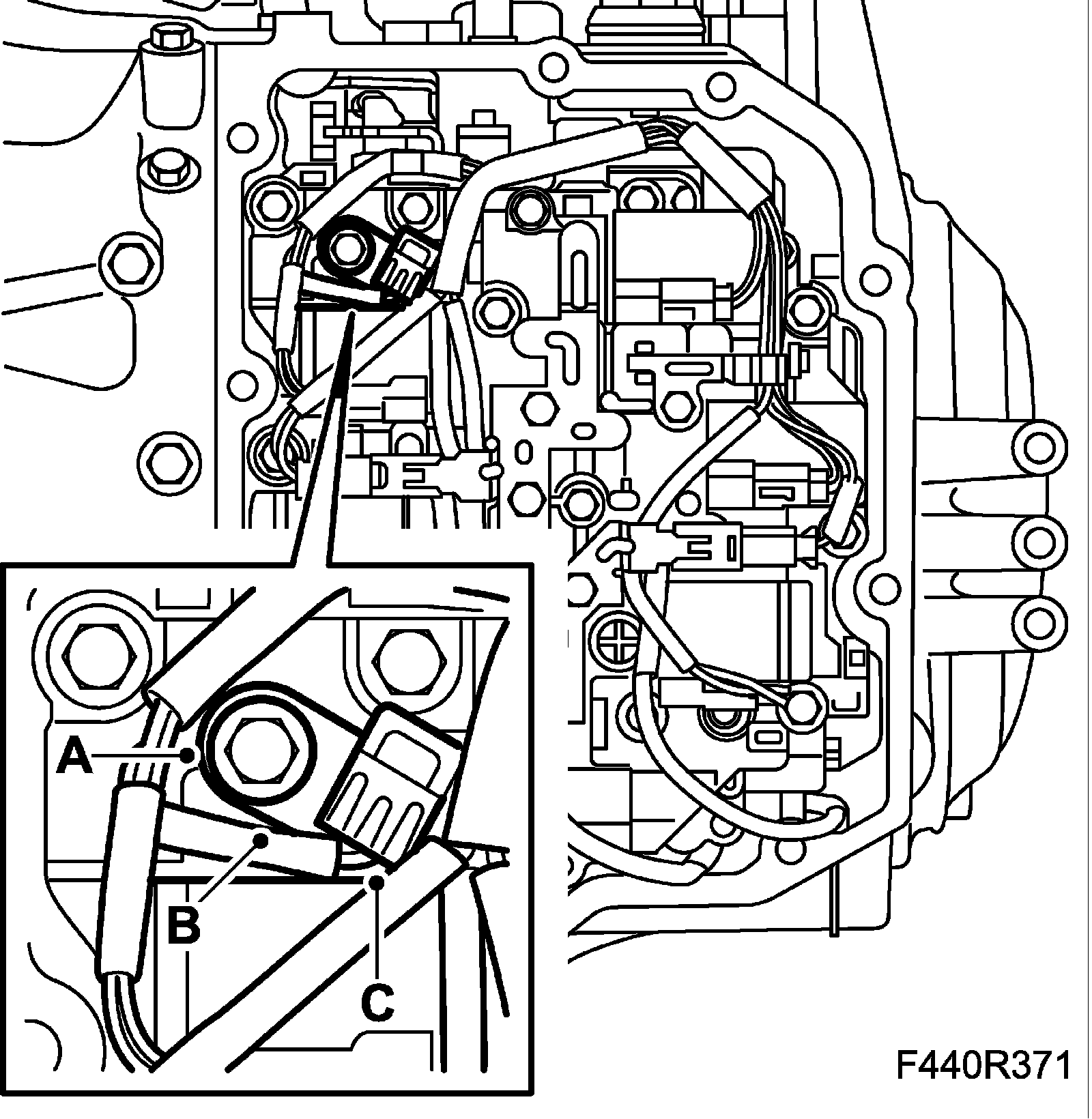 A
B
C
F440R371