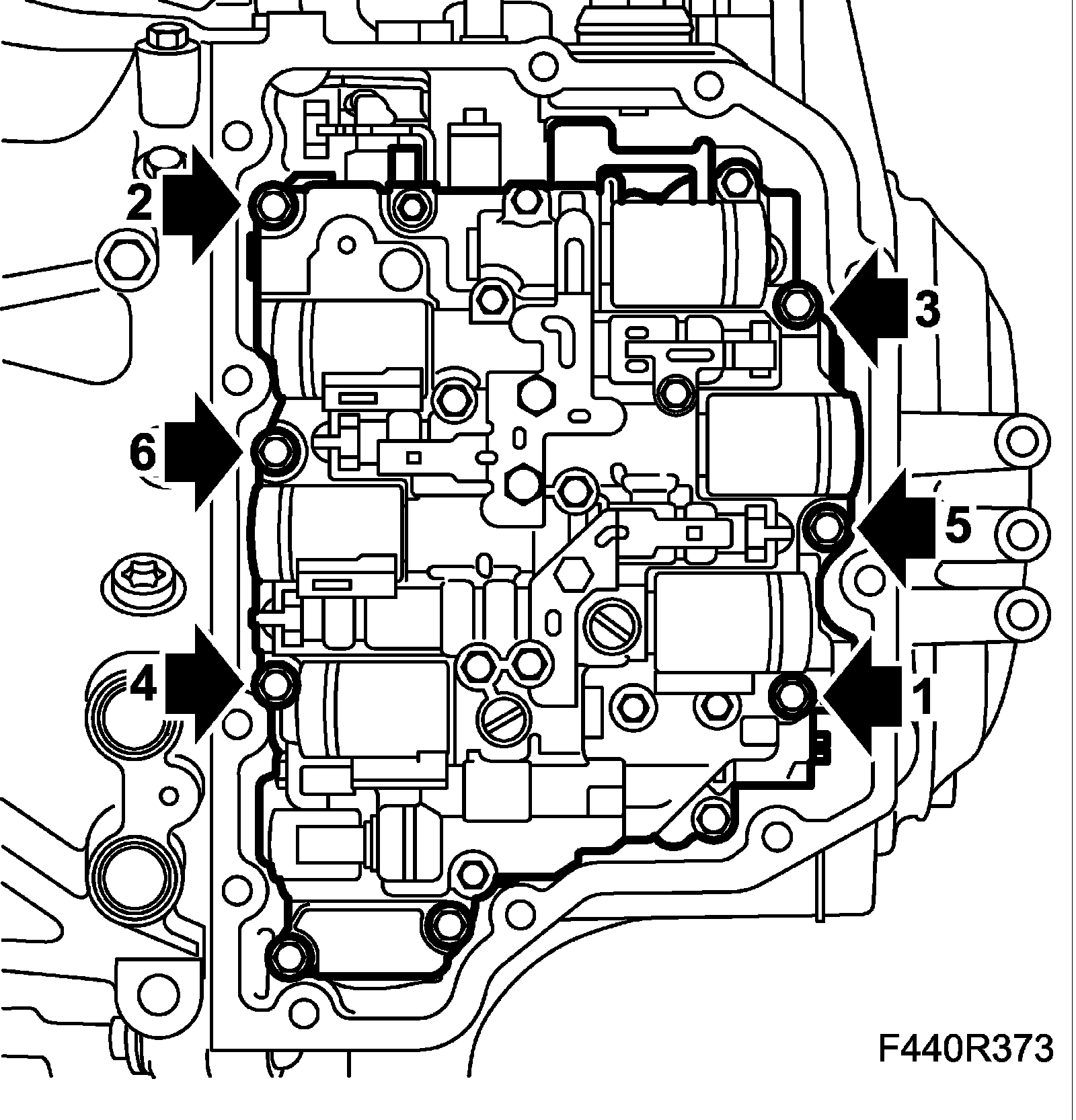 2
3
6
5
4
1
F440R373