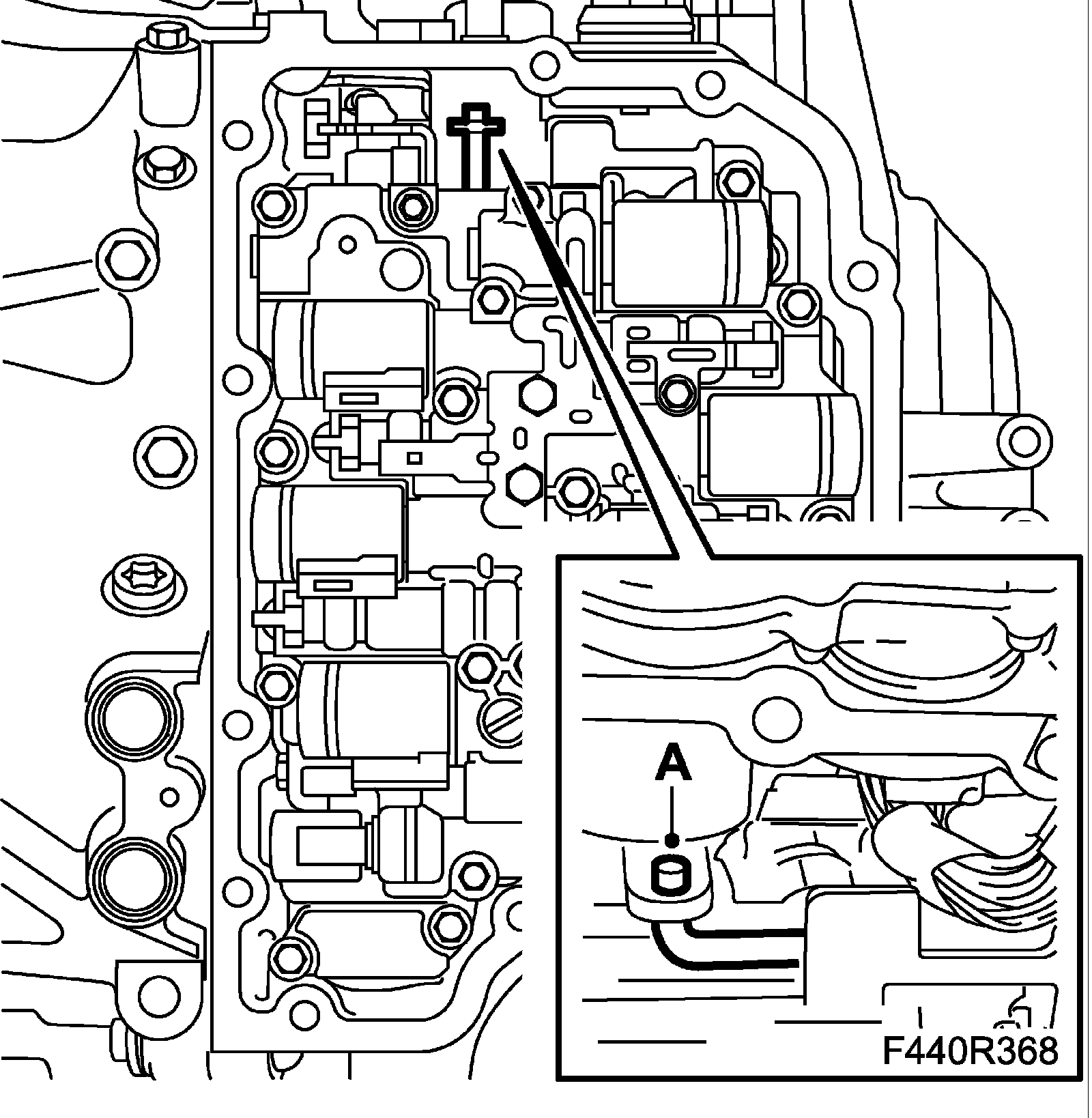 A
F440R368