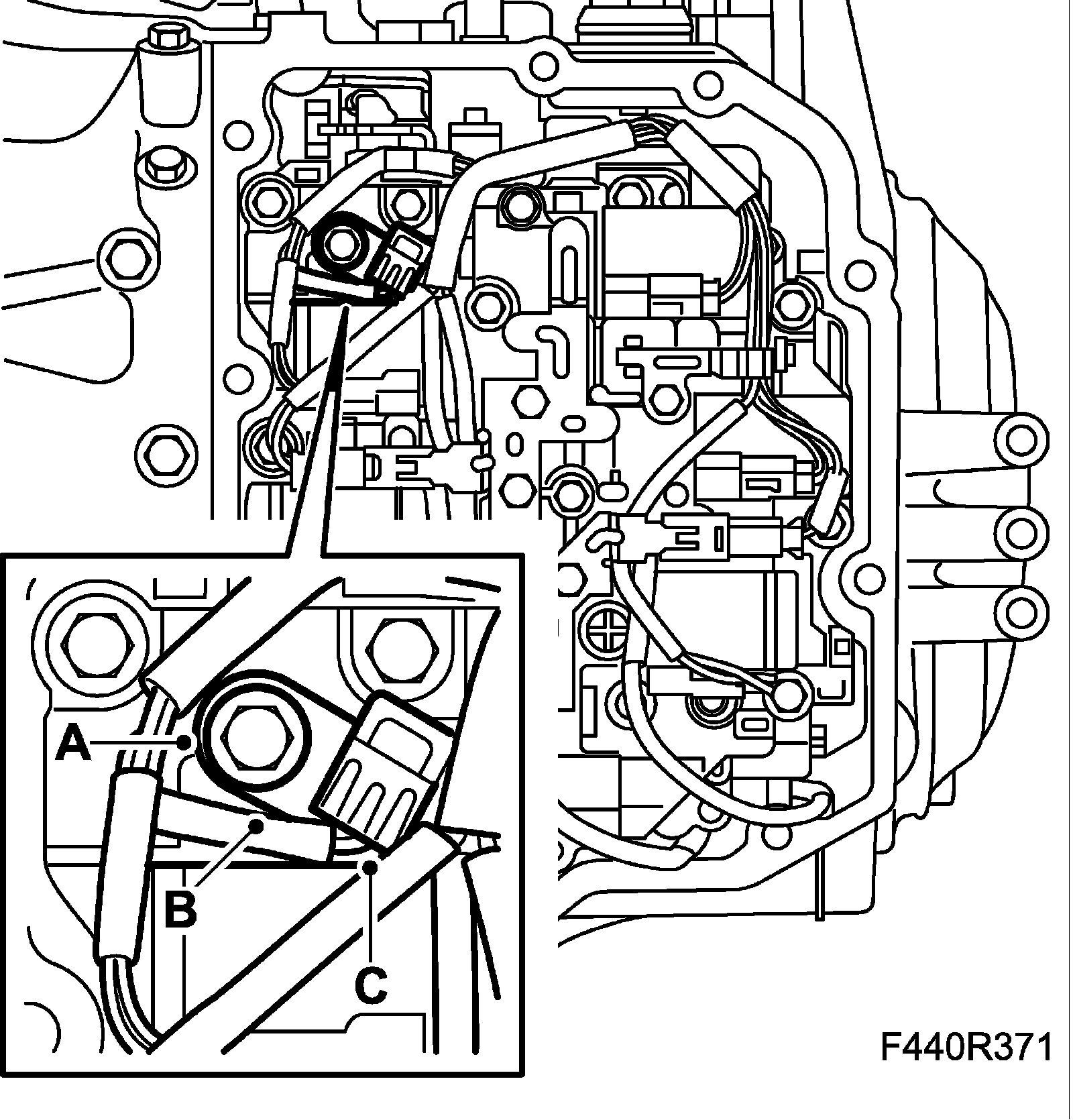 A
B
C
F440R371