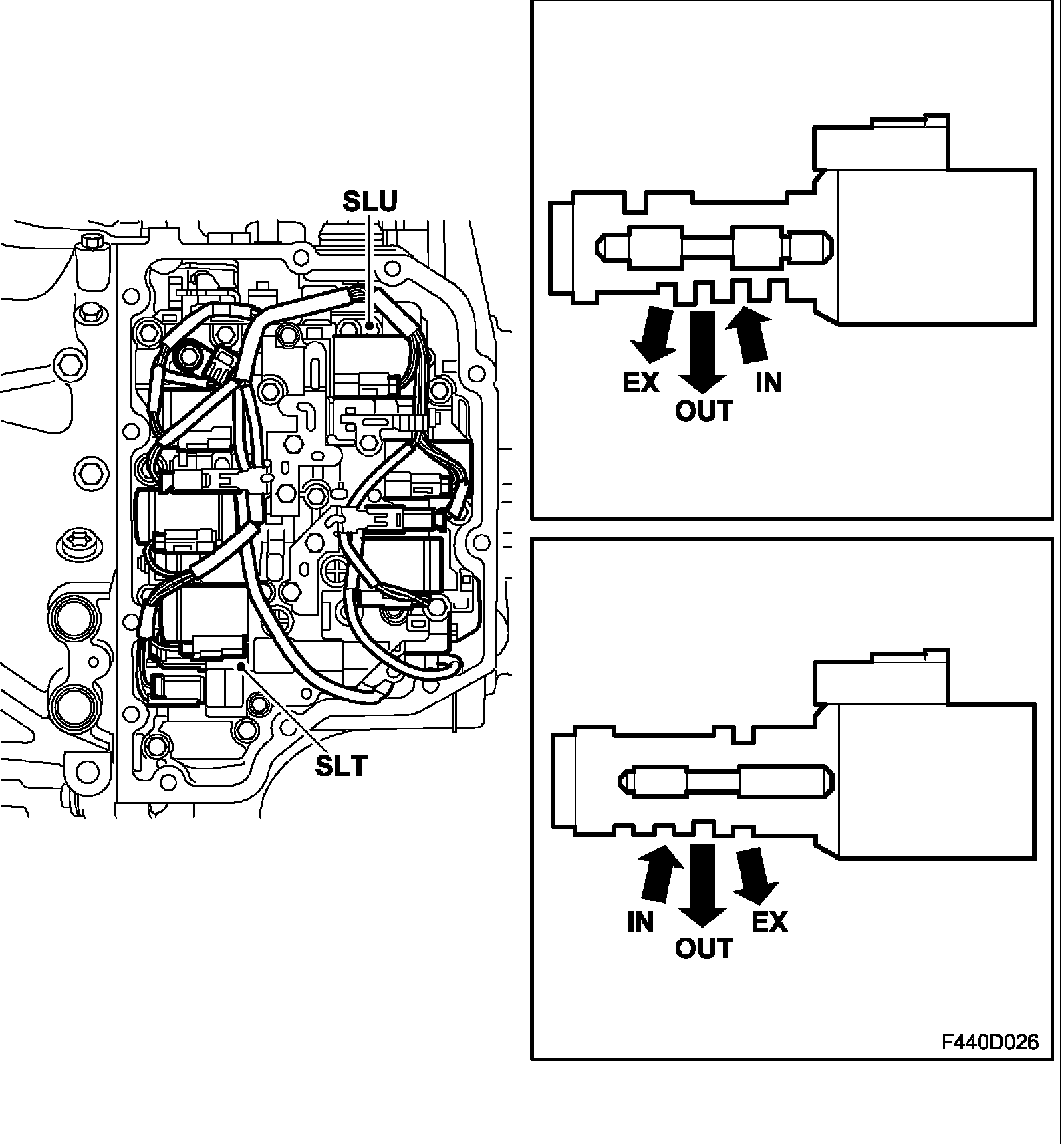 SLU

SLT

EX
OUT
IN

IN
OUT
EX

F440D026