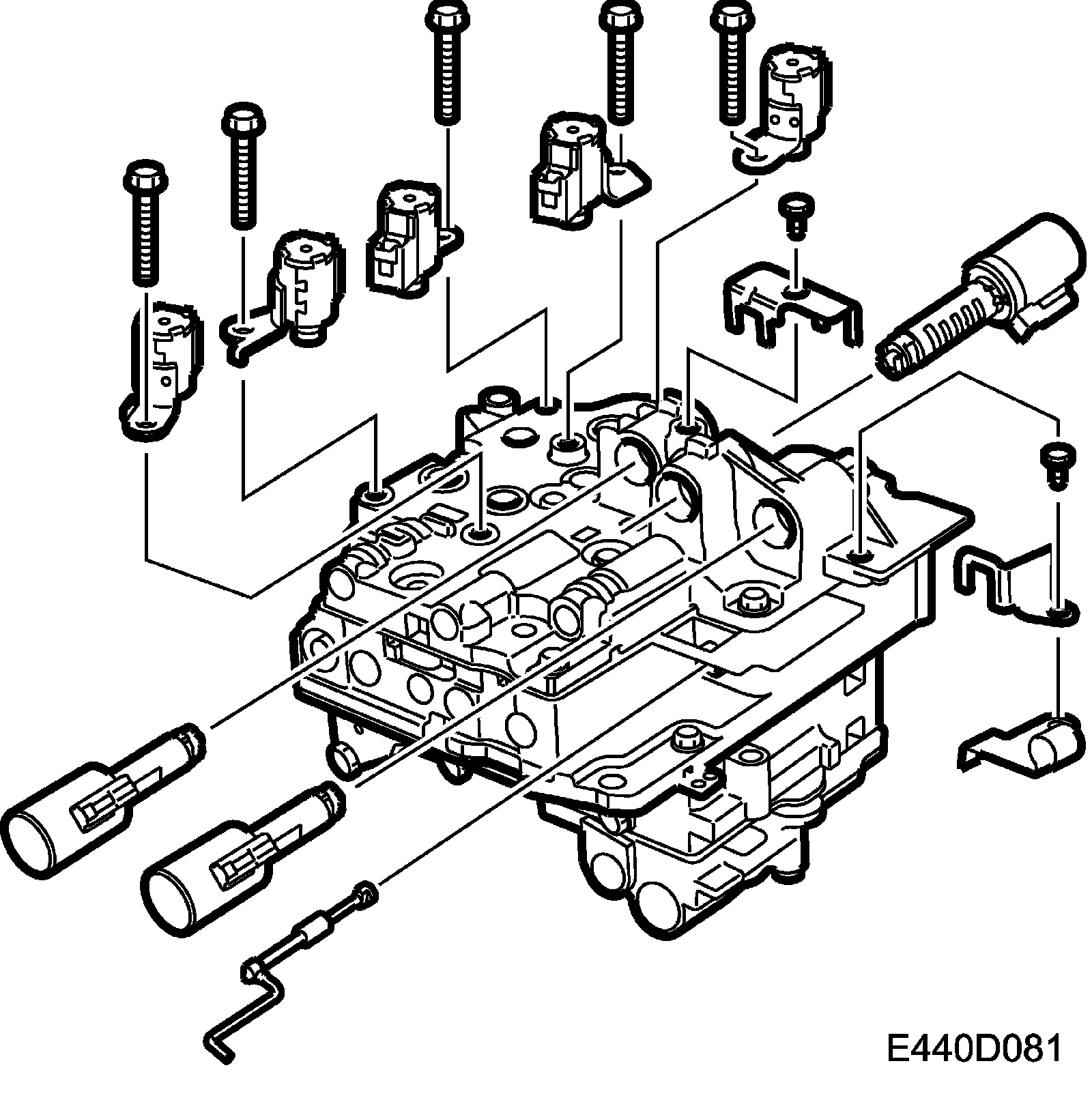 E440D081