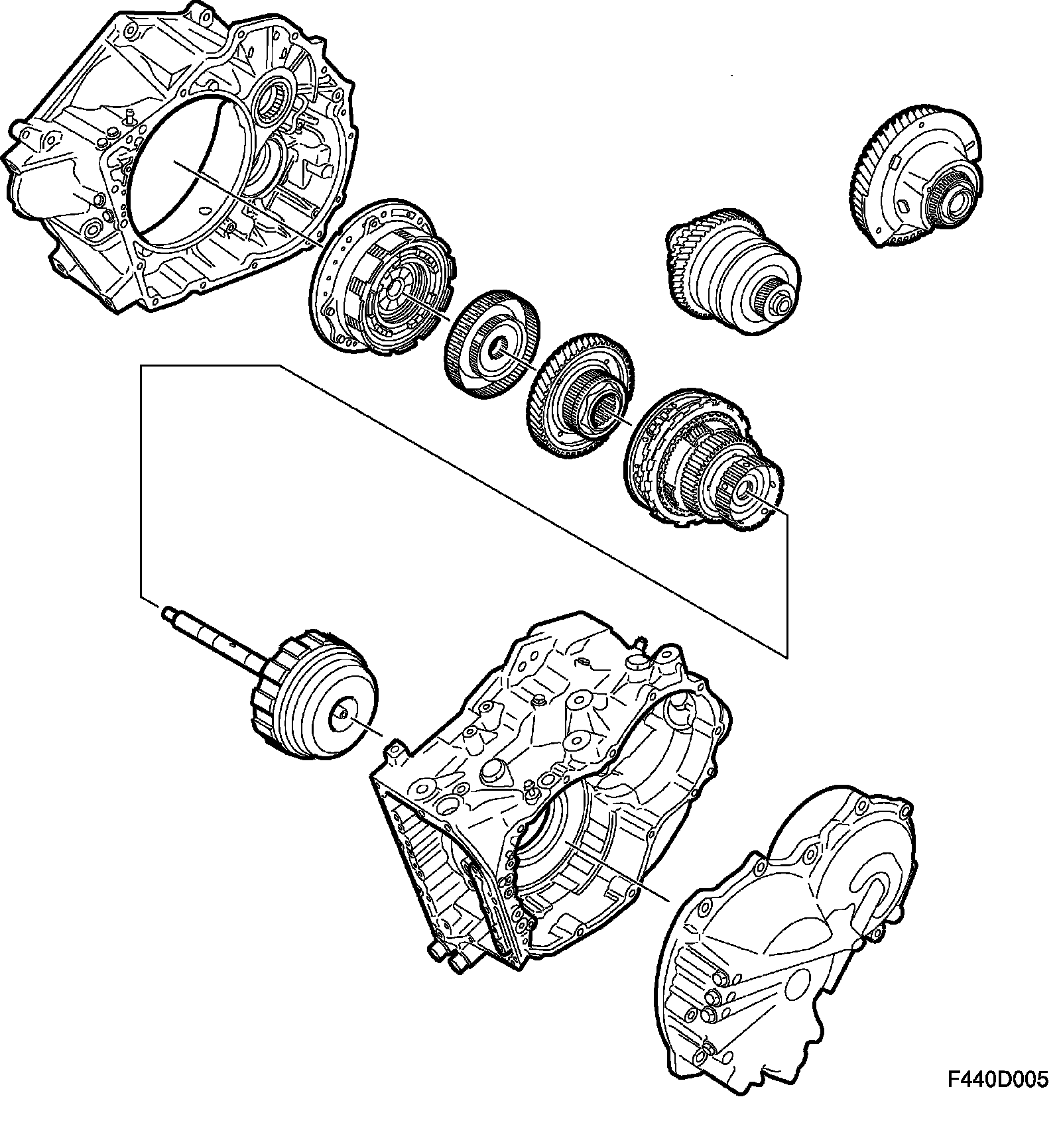 F440D005